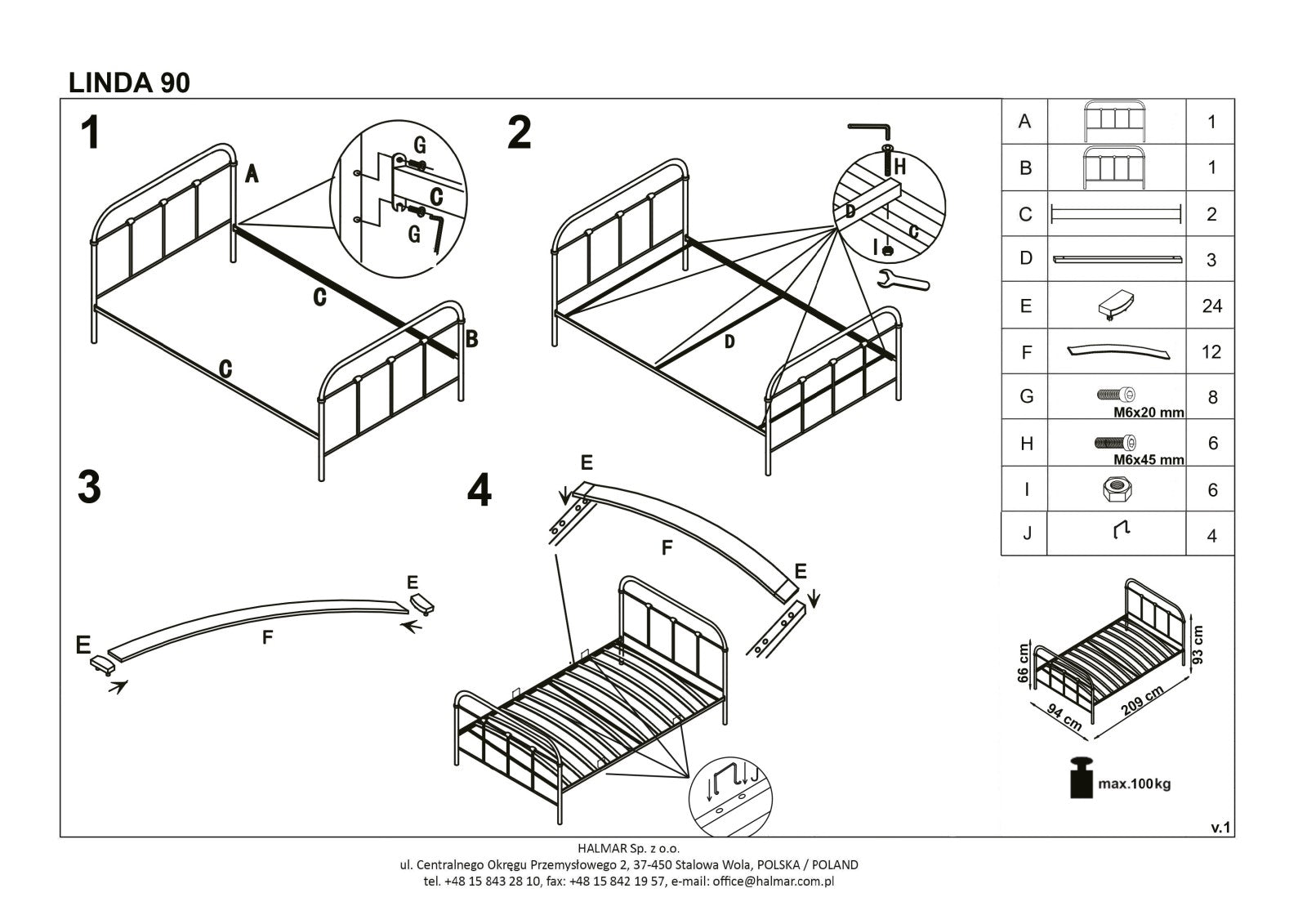 LINDA 90

1

A

G

C

G

C

C

B

2

H

D

C

I

D

3

E

F

E

4

E

F

E

J

| A | | 1 |
|---|---|---|
| B | | 1 |
| C | | 2 |
| D | | 3 |
| E | | 24 |
| F | | 12 |
| G | M6x20 mm | 8 |
| H | M6x45 mm | 6 |
| I | | 6 |
| J | | 4 |

66 cm

93 cm

94 cm

209 cm

max.100kg

v.1

HALMAR Sp. z o.o.
ul. Centralnego Okręgu Przemysłowego 2, 37-450 Stalowa Wola, POLSKA / POLAND
tel. +48 15 843 28 10, fax: +48 15 842 19 57, e-mail: office@halmar.com.pl