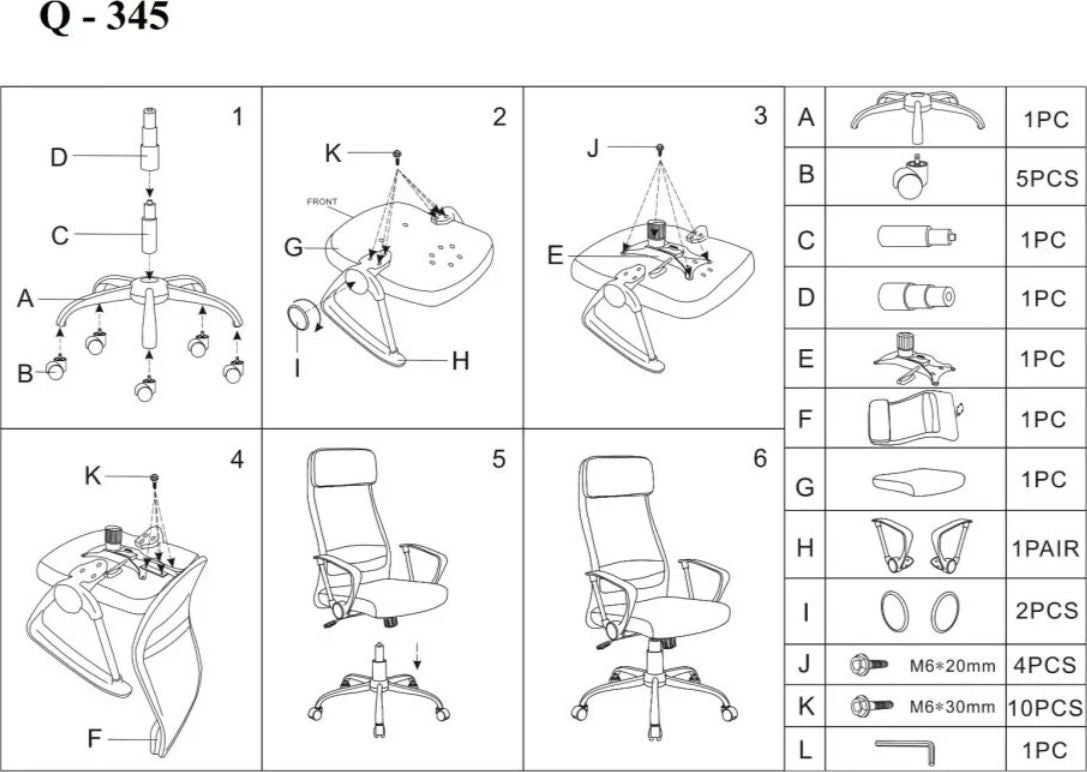 Q - 345

1
D
C
A
B

2
K
FRONT
G
I
H

3
J
E

4
K
F

5

6

| A | | 1PC |
|---|---|---|
| B | | 5PCS |
| C | | 1PC |
| D | | 1PC |
| E | | 1PC |
| F | | 1PC |
| G | | 1PC |
| H | | 1PAIR |
| I | | 2PCS |
| J | M6*20mm | 4PCS |
| K | M6*30mm | 10PCS |
| L | | 1PC |