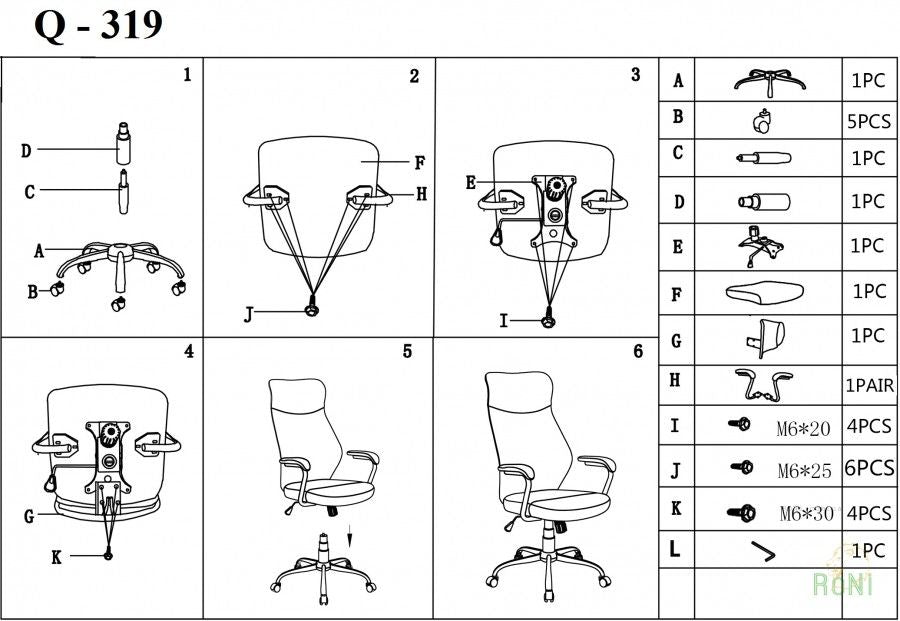 Q - 319

1
D
C
A
B

2
F
H
J

3
E
I

4
G
K

5

6

| A | | 1PC |
|---|---|---|
| B | | 5PCS |
| C | | 1PC |
| D | | 1PC |
| E | | 1PC |
| F | | 1PC |
| G | | 1PC |
| H | | 1PAIR |
| I | M6*20 | 4PCS |
| J | M6*25 | 6PCS |
| K | M6*30 | 4PCS |
| L | | 1PC |

RONI