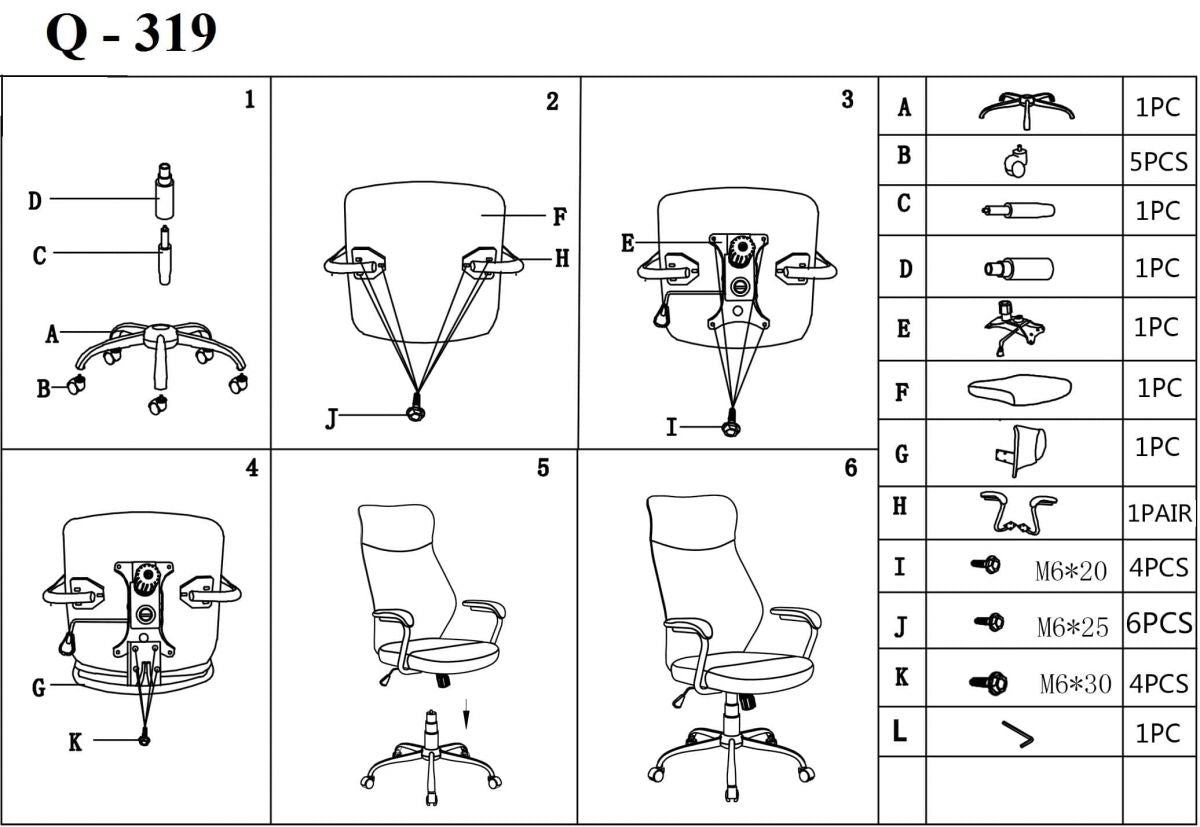 Q - 319

1
D
C
A
B

2
F
H
J

3
E
I

4
G
K

5

6

| A | | 1PC |
|---|---|---|
| B | | 5PCS |
| C | | 1PC |
| D | | 1PC |
| E | | 1PC |
| F | | 1PC |
| G | | 1PC |
| H | | 1PAIR |
| I | M6*20 | 4PCS |
| J | M6*25 | 6PCS |
| K | M6*30 | 4PCS |
| L | | 1PC |