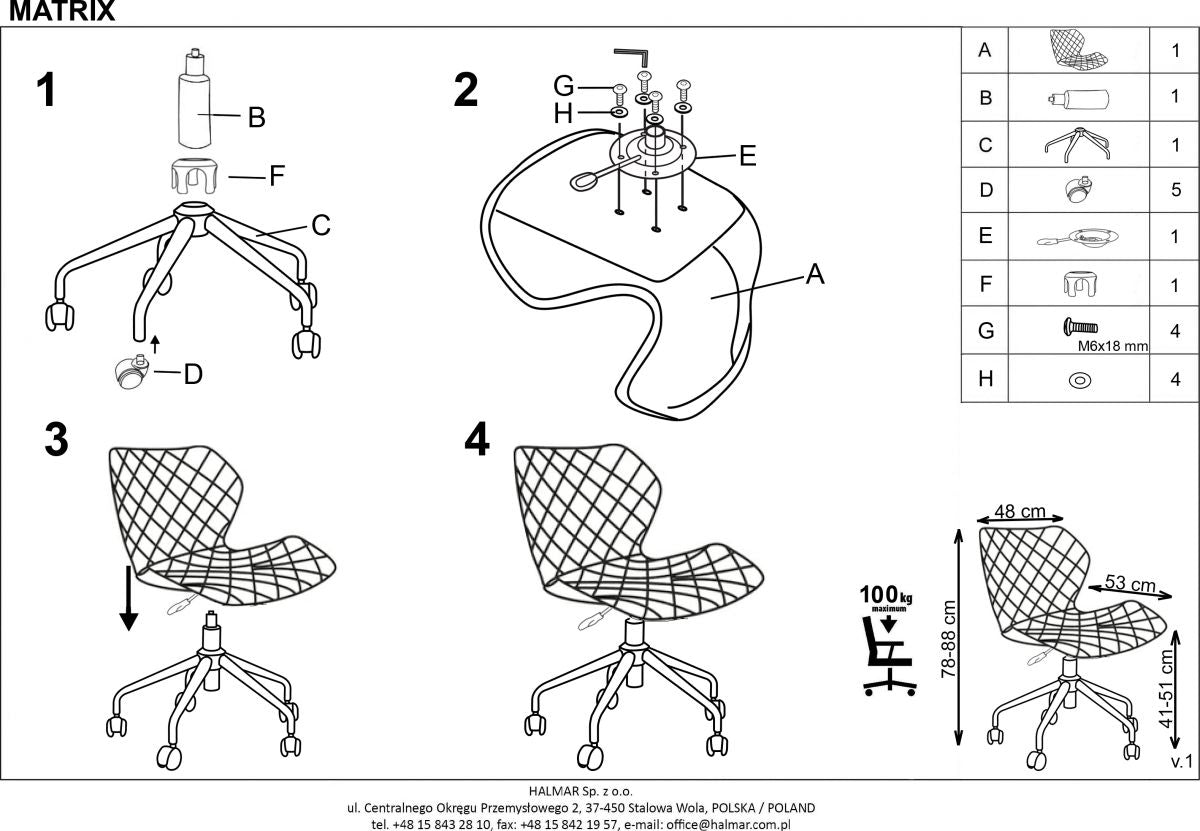 MATRIX

1

B

F

C

D

2

G

H

E

A

| A | | 1 |
|---|---|---|
| B | | 1 |
| C | | 1 |
| D | | 5 |
| E | | 1 |
| F | | 1 |
| G | M6x18 mm | 4 |
| H | | 4 |

3

4

100 kg maximum

48 cm

53 cm

78-88 cm

41-51 cm

v.1

HALMAR Sp. z o.o.
ul. Centralnego Okręgu Przemysłowego 2, 37-450 Stalowa Wola, POLSKA / POLAND
tel. +48 15 843 28 10, fax: +48 15 842 19 57, e-mail: office@halmar.com.pl