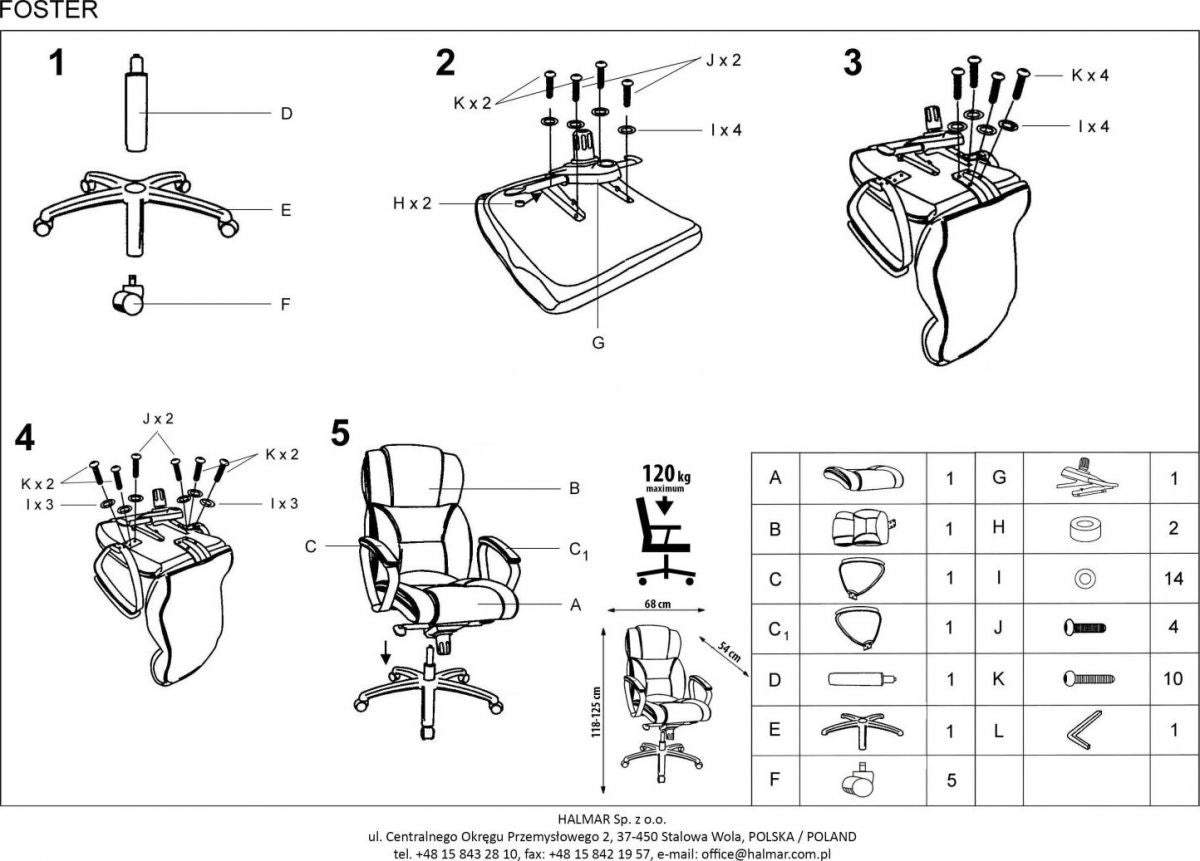 FOSTER

1

D

E

F

2

K x 2

J x 2

I x 4

H x 2

G

3

K x 4

I x 4

4

J x 2

K x 2

K x 2

I x 3

I x 3

5

B

C

$C_1$

A

120 kg maximum

68 cm

54 cm

118-125 cm

| A | | 1 | G | | 1 |
|---|---|---|---|---|---|
| B | | 1 | H | | 2 |
| C | | 1 | I | | 14 |
| $C_1$ | | 1 | J | | 4 |
| D | | 1 | K | | 10 |
| E | | 1 | L | | 1 |
| F | | 5 | | | |

HALMAR Sp. z o.o.
ul. Centralnego Okręgu Przemysłowego 2, 37-450 Stalowa Wola, POLSKA / POLAND
tel. +48 15 843 28 10, fax: +48 15 842 19 57, e-mail: office@halmar.com.pl