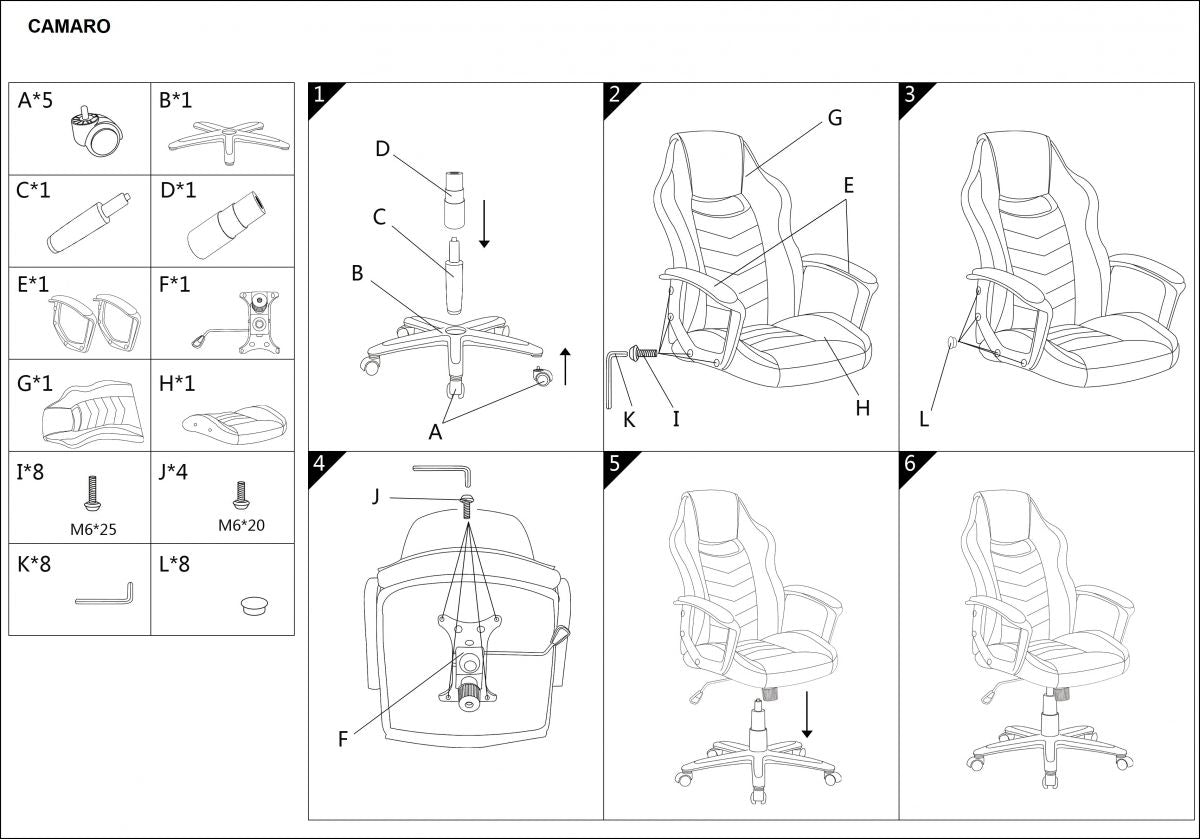 CAMARO

| A*5 | B*1 |
|---|---|
| C*1 | D*1 |
| E*1 | F*1 |
| G*1 | H*1 |
| I*8 M6*25 | J*4 M6*20 |
| K*8 | L*8 |

1
D
C
B
A

2
G
E
K
I
H

3
L

4
J
F

5

6