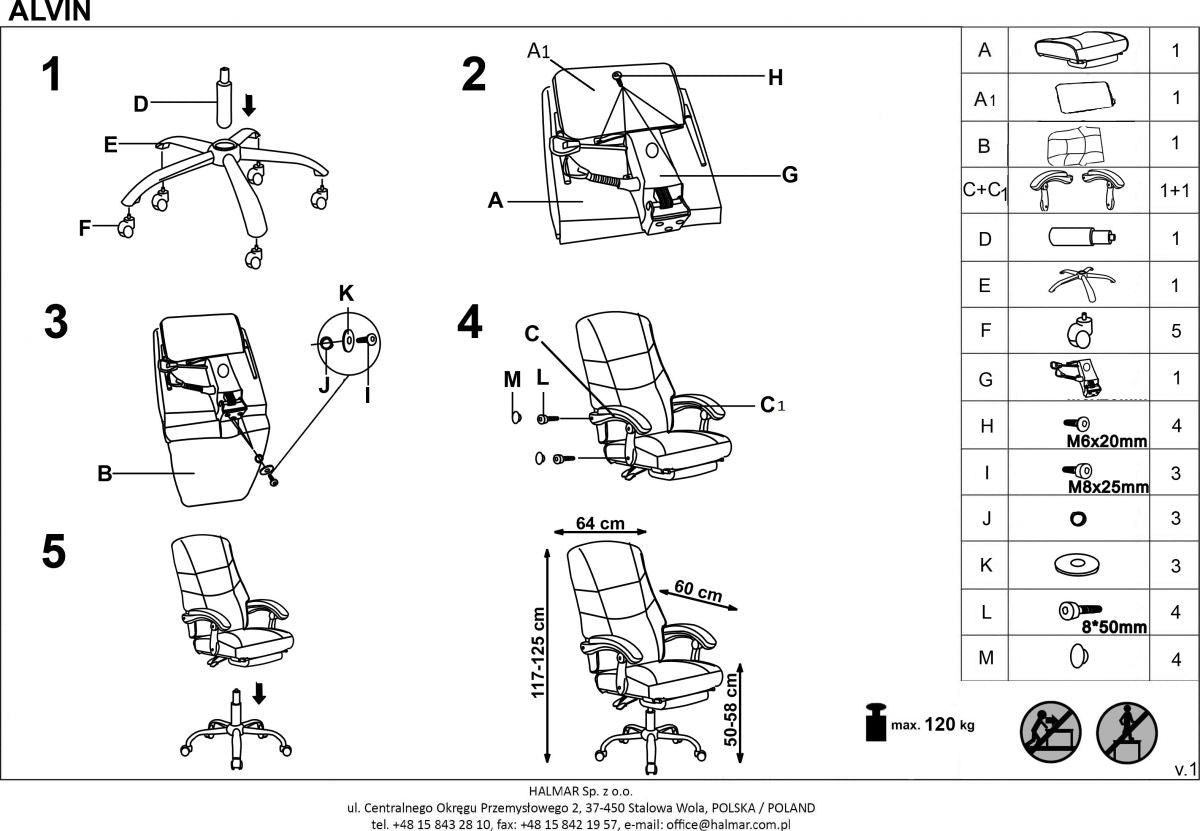 ALVIN

1
D
E
F

2
A1
H
G
A

3
K
J
I
B

4
C
M
L
C1

5

64 cm
60 cm
117-125 cm
50-58 cm

| A | | 1 |
|---|---|---|
| A1 | | 1 |
| B | | 1 |
| C+C1 | | 1+1 |
| D | | 1 |
| E | | 1 |
| F | | 5 |
| G | | 1 |
| H | M6x20mm | 4 |
| I | M8x25mm | 3 |
| J | | 3 |
| K | | 3 |
| L | 8*50mm | 4 |
| M | | 4 |

max. 120 kg

v.1

HALMAR Sp. z o.o.
ul. Centralnego Okręgu Przemysłowego 2, 37-450 Stalowa Wola, POLSKA / POLAND
tel. +48 15 843 28 10, fax: +48 15 842 19 57, e-mail: office@halmar.com.pl