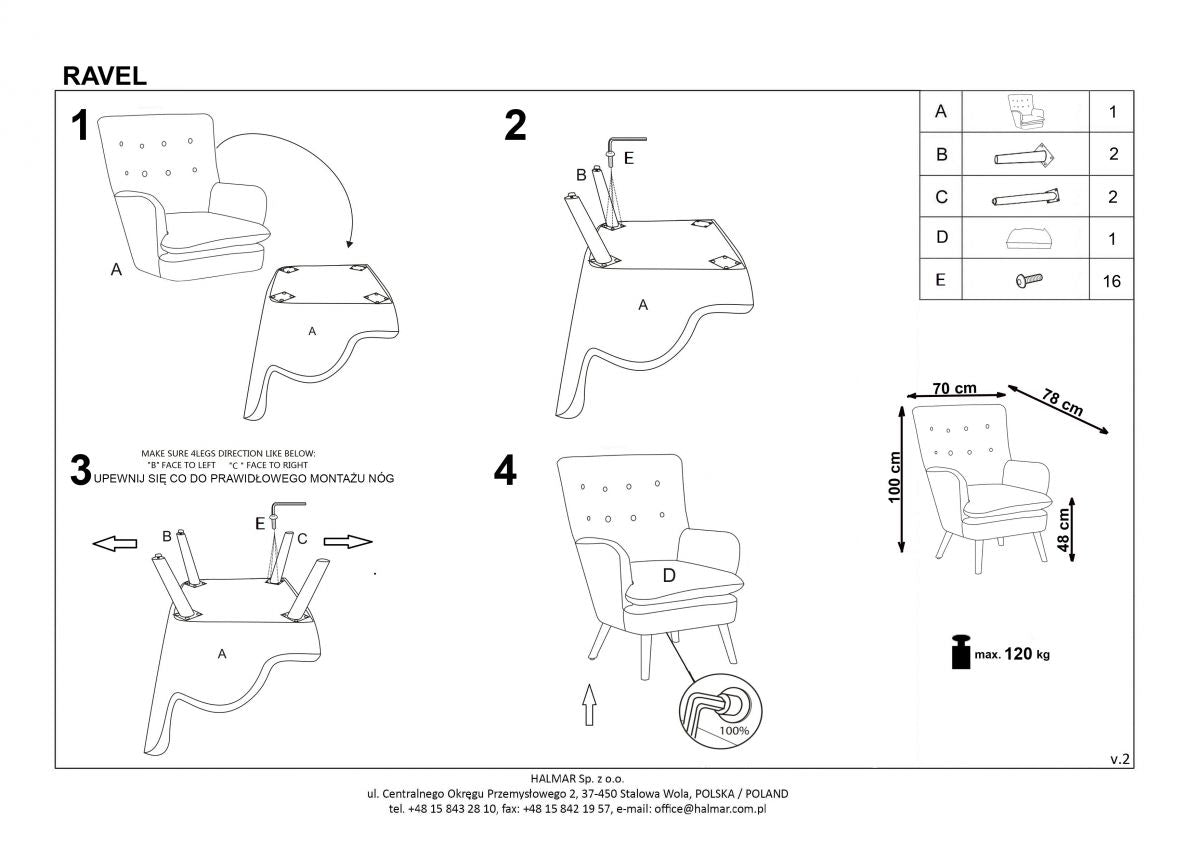 RAVEL

1

A

A

2

B

E

A

3

MAKE SURE 4LEGS DIRECTION LIKE BELOW:
"B" FACE TO LEFT "C " FACE TO RIGHT
UPEWNIJ SIĘ CO DO PRAWIDŁOWEGO MONTAŻU NÓG

B

E

C

A

4

D

100%

| A | | 1 |
|---|---|---|
| B | | 2 |
| C | | 2 |
| D | | 1 |
| E | | 16 |

70 cm

78 cm

100 cm

48 cm

max. 120 kg

v.2

HALMAR Sp. z o.o.
ul. Centralnego Okręgu Przemysłowego 2, 37-450 Stalowa Wola, POLSKA / POLAND
tel. +48 15 843 28 10, fax: +48 15 842 19 57, e-mail: office@halmar.com.pl