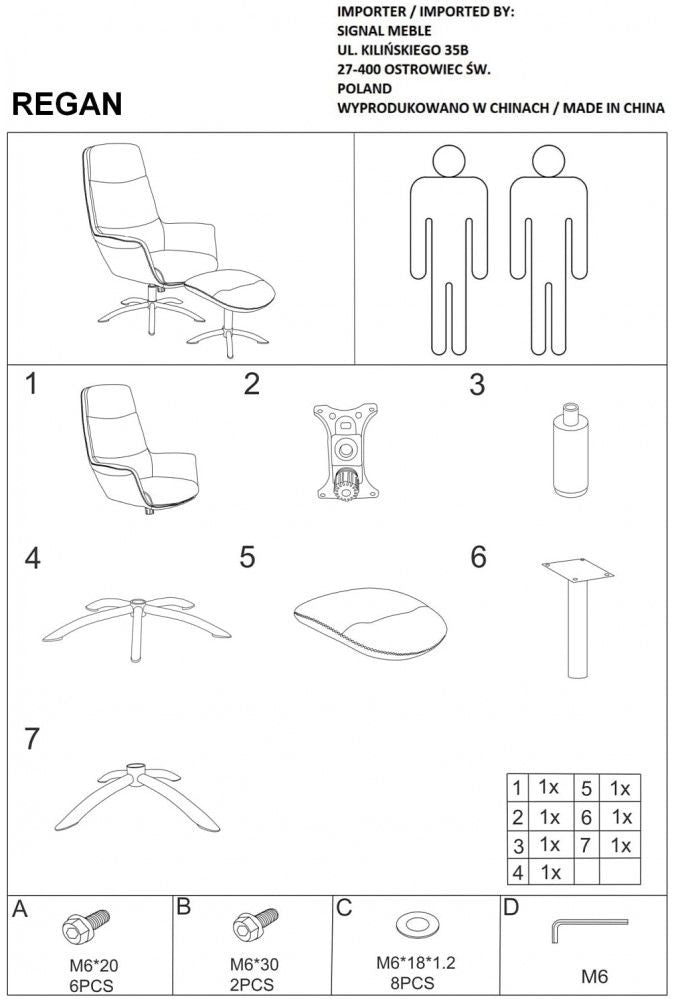 IMPORTER / IMPORTED BY:
SIGNAL MEBLE
UL. KILIŃSKIEGO 35B
27-400 OSTROWIEC ŚW.
POLAND
WYPRODUKOWANO W CHINACH / MADE IN CHINA

REGAN

1

2

3

4

5

6

7

| 1 | 1x | 5 | 1x |
|---|---|---|---|
| 2 | 1x | 6 | 1x |
| 3 | 1x | 7 | 1x |
| 4 | 1x | | |

A
M6*20
6PCS

B
M6*30
2PCS

C
M6*18*1.2
8PCS

D
M6