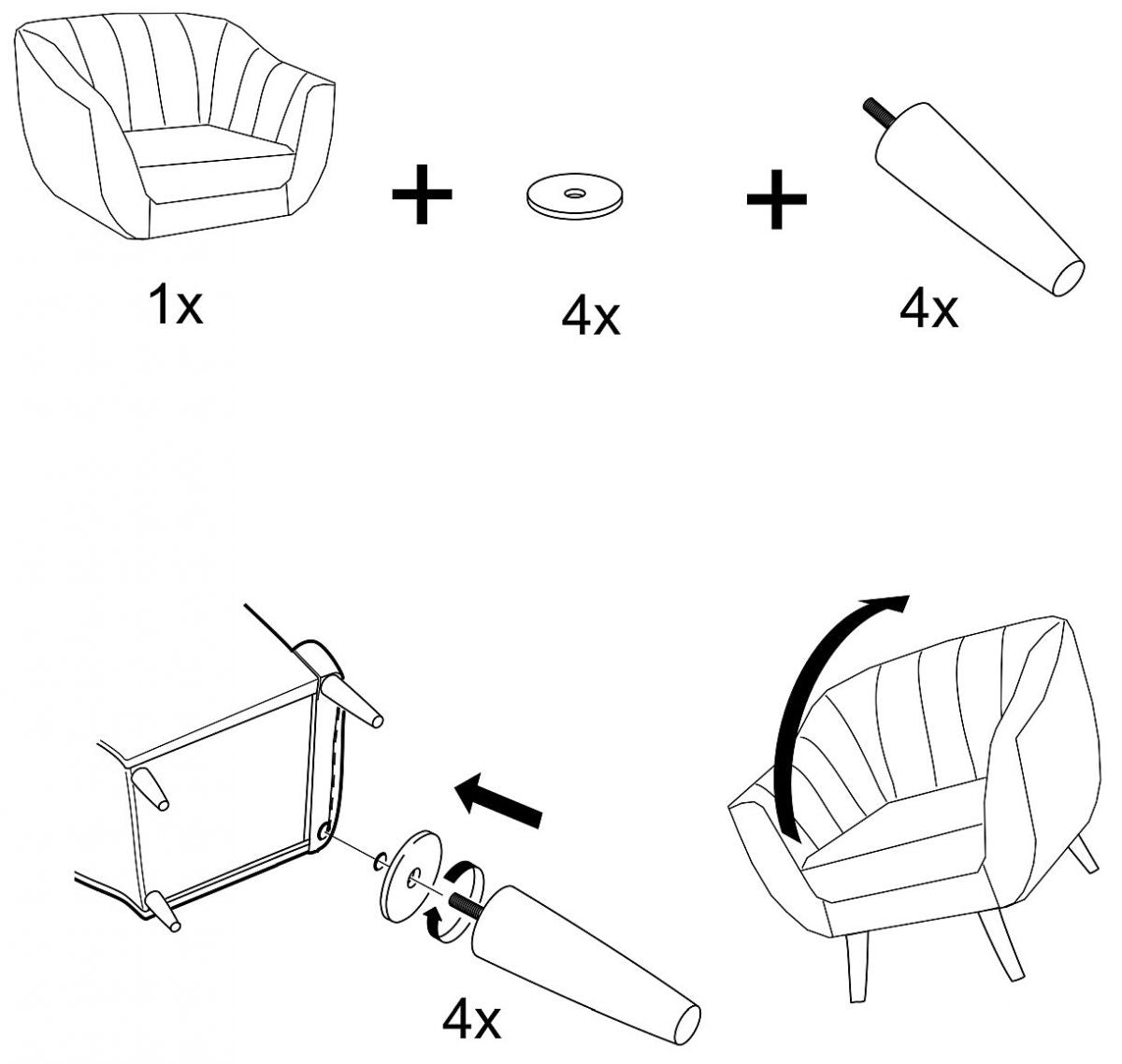 1x

+

4x

+

4x

4x