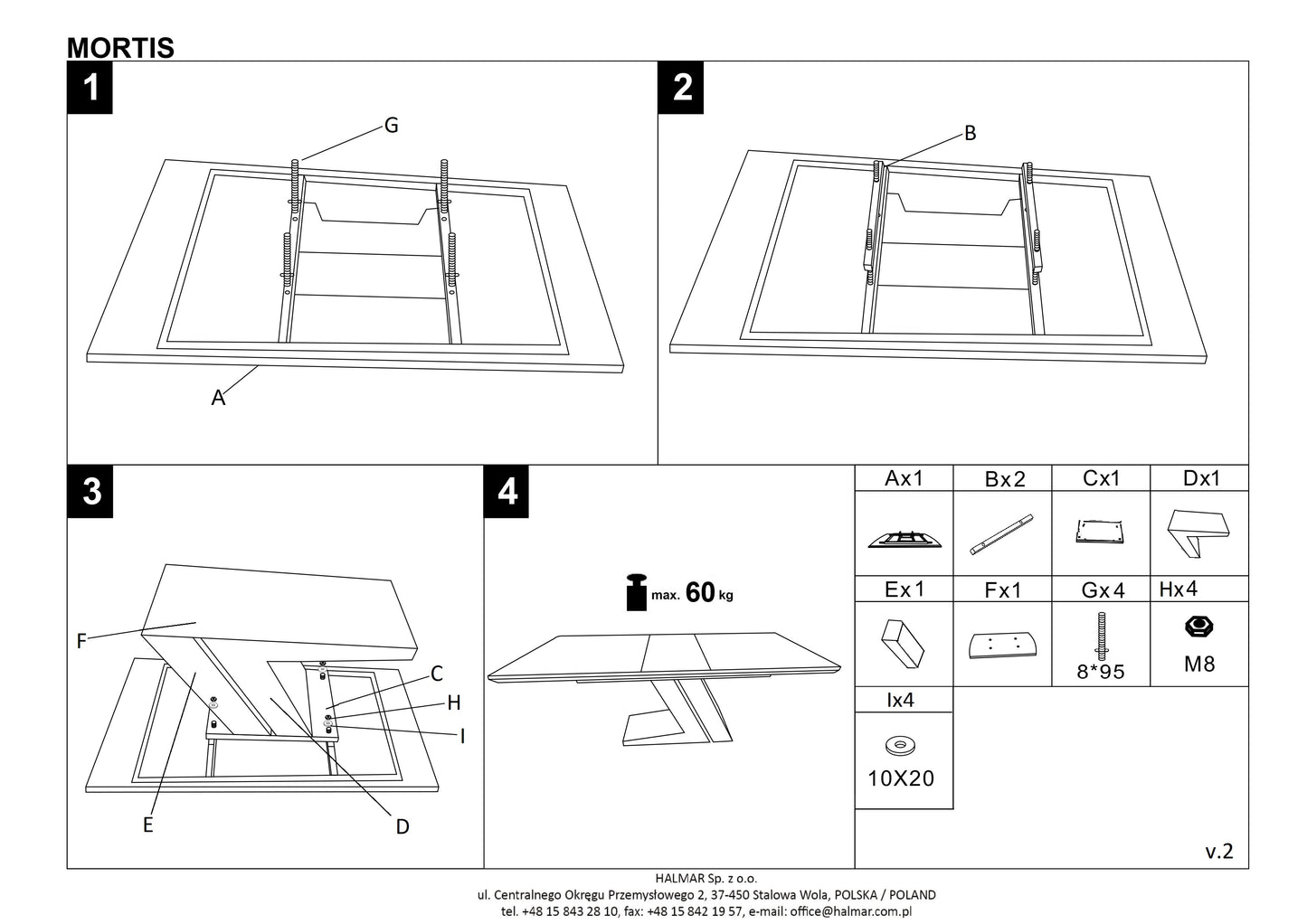 MORTIS

1

G

A

2

B

3

F

C

H

I

E

D

4

max. 60 kg

| Ax1 | Bx2 | Cx1 | Dx1 |
|---|---|---|---|
| | | | |
| Ex1 | Fx1 | Gx4 | Hx4 |
| | | 8*95 | M8 |
| Ix4 | | | |
| 10X20 | | | |

v.2

HALMAR Sp. z o.o.
ul. Centralnego Okręgu Przemysłowego 2, 37-450 Stalowa Wola, POLSKA / POLAND
tel. +48 15 843 28 10, fax: +48 15 842 19 57, e-mail: office@halmar.com.pl