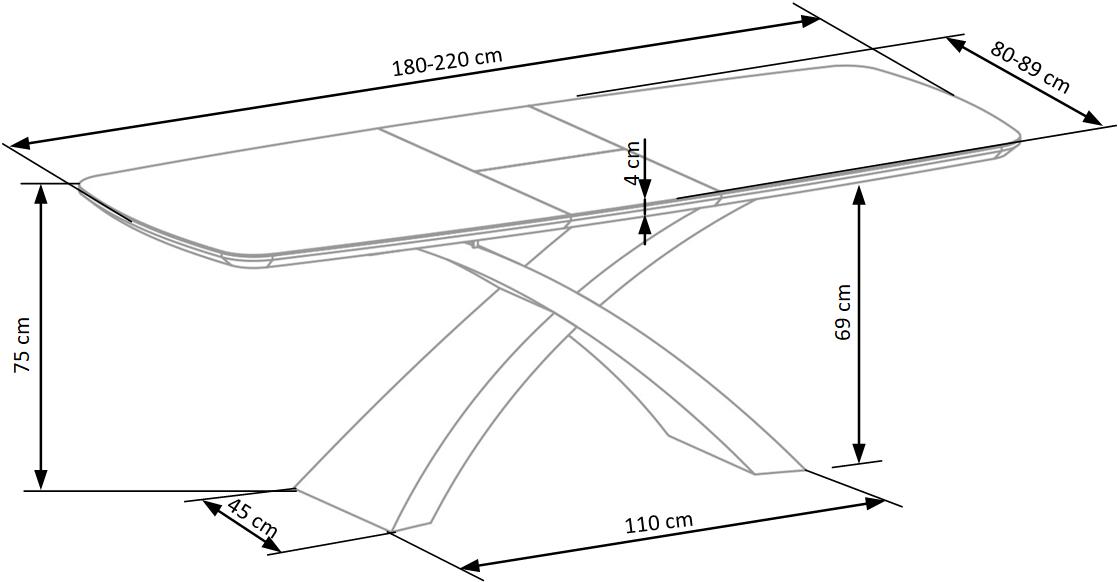 180-220 cm
80-89 cm
4 cm
75 cm
69 cm
45 cm
110 cm