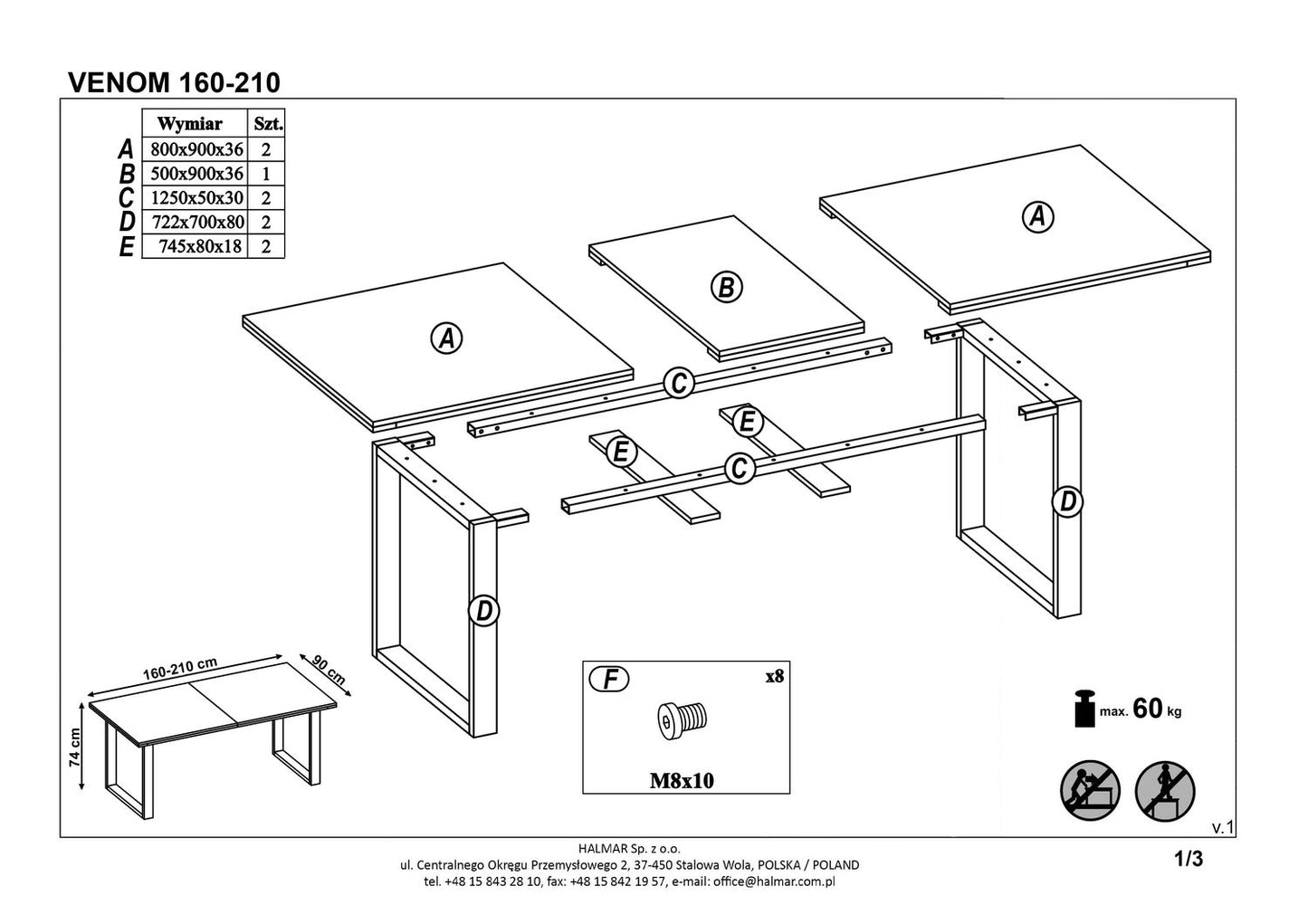 VENOM 160-210

| | Wymiar | Szt. |
|---|---|---|
| A | 800x900x36 | 2 |
| B | 500x900x36 | 1 |
| C | 1250x50x30 | 2 |
| D | 722x700x80 | 2 |
| E | 745x80x18 | 2 |

A

B

A

C

E

E

C

D

D

160-210 cm

90 cm

74 cm

F

x8

M8x10

max. 60 kg

v.1

HALMAR Sp. z o.o.
ul. Centralnego Okręgu Przemysłowego 2, 37-450 Stalowa Wola, POLSKA / POLAND
tel. +48 15 843 28 10, fax: +48 15 842 19 57, e-mail: office@halmar.com.pl

1/3