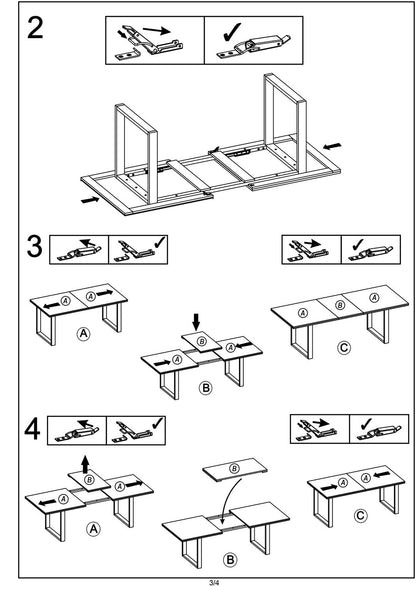 2

3

A A

A

B

A A

B

A B A

C

4

B

A A

A

B

B

A A

C

3/4