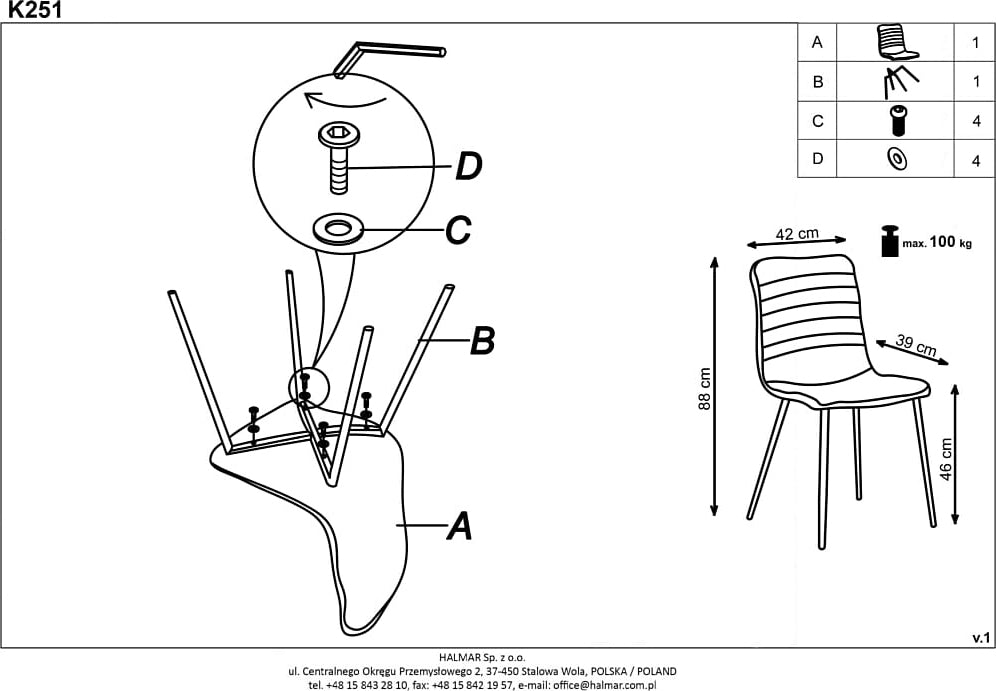 K251

| A | | 1 |
|---|---|---|
| B | | 1 |
| C | | 4 |
| D | | 4 |

D

C

B

A

42 cm

max. 100 kg

39 cm

88 cm

46 cm

v.1

HALMAR Sp. z o.o.
ul. Centralnego Okręgu Przemysłowego 2, 37-450 Stalowa Wola, POLSKA / POLAND
tel. +48 15 843 28 10, fax: +48 15 842 19 57, e-mail: office@halmar.com.pl