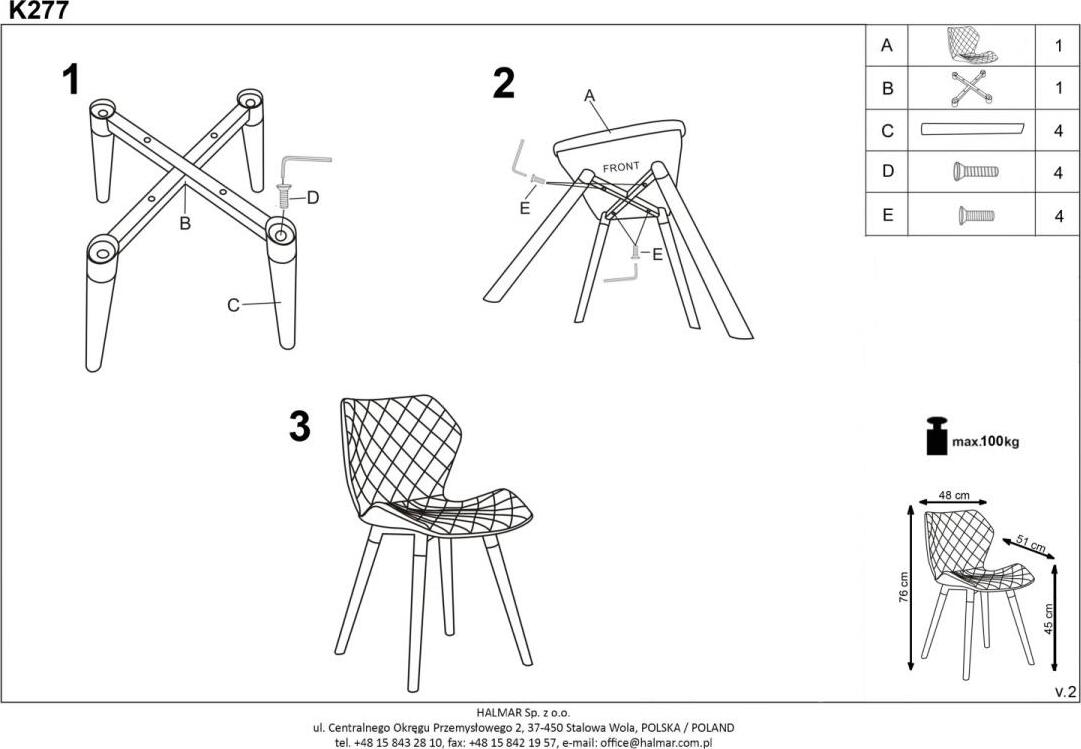 K277

1

B

D

C

2

A

FRONT

E

E

3

| A | | 1 |
|---|---|---|
| B | | 1 |
| C | | 4 |
| D | | 4 |
| E | | 4 |

max.100kg

48 cm

51 cm

76 cm

45 cm

v.2

HALMAR Sp. z o.o.
ul. Centralnego Okręgu Przemysłowego 2, 37-450 Stalowa Wola, POLSKA / POLAND
tel. +48 15 843 28 10, fax: +48 15 842 19 57, e-mail: office@halmar.com.pl