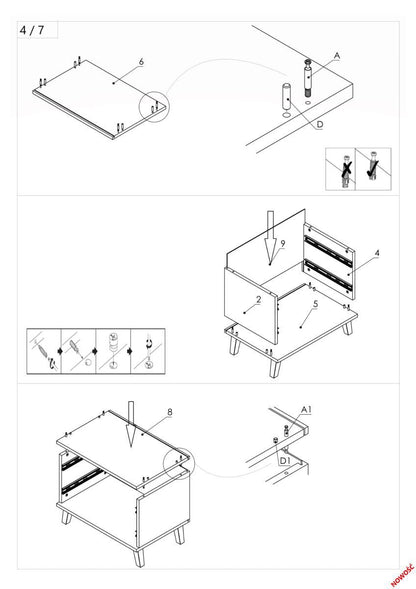 4 / 7

6

A

D

9

4

2

5

8

A1

D1

NOWOŚĆ