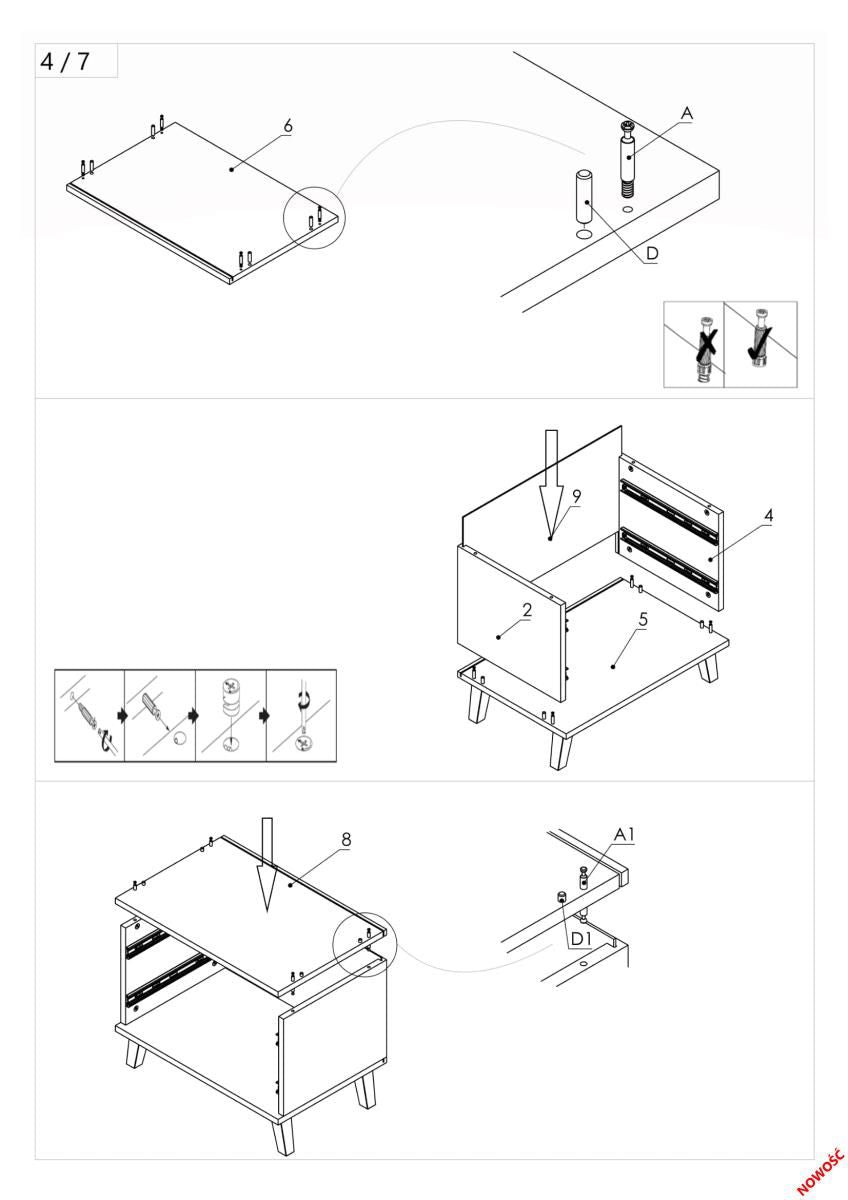 4 / 7

6

A

D

9

4

2

5

8

A1

D1

NOWOŚĆ