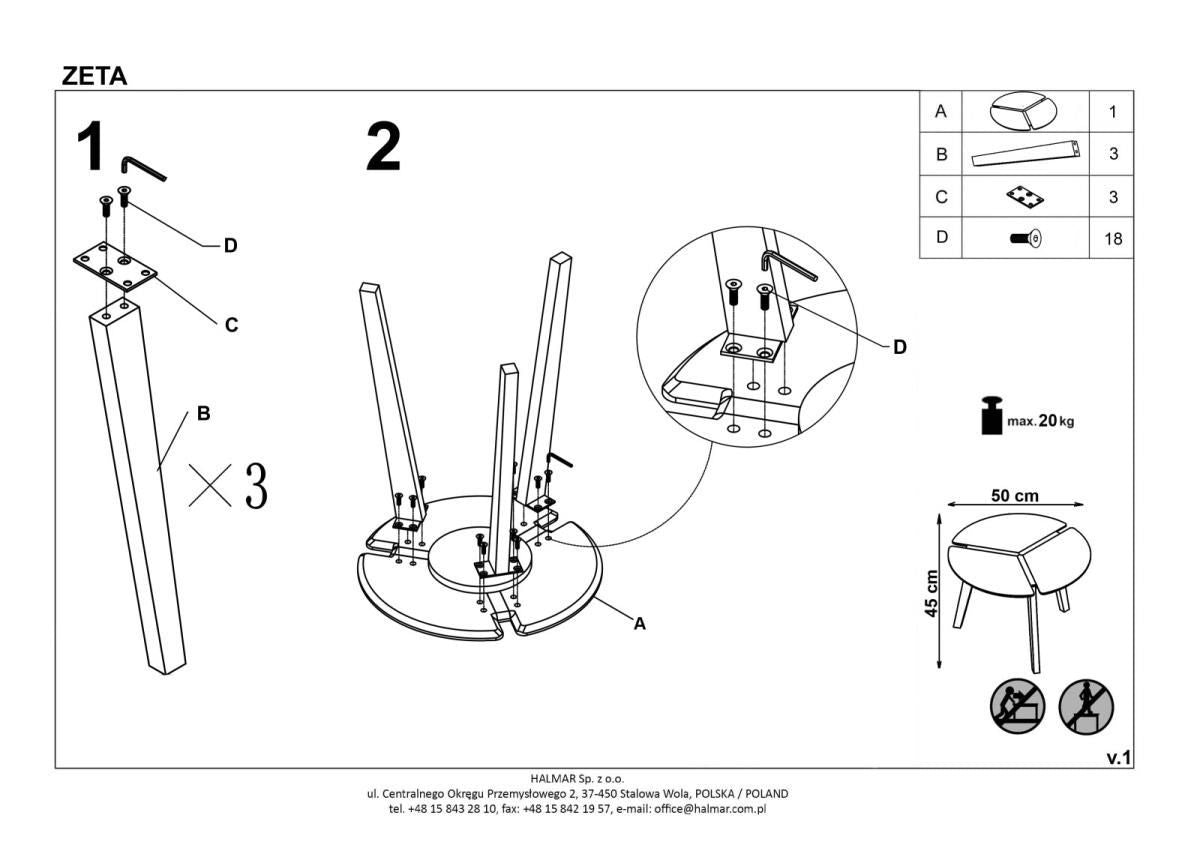 ZETA

1

D

C

B

×3

2

D

A

| A | | 1 |
|---|---|---|
| B | | 3 |
| C | | 3 |
| D | | 18 |

max. 20 kg

50 cm

45 cm

v.1

HALMAR Sp. z o.o.
ul. Centralnego Okręgu Przemysłowego 2, 37-450 Stalowa Wola, POLSKA / POLAND
tel. +48 15 843 28 10, fax: +48 15 842 19 57, e-mail: office@halmar.com.pl