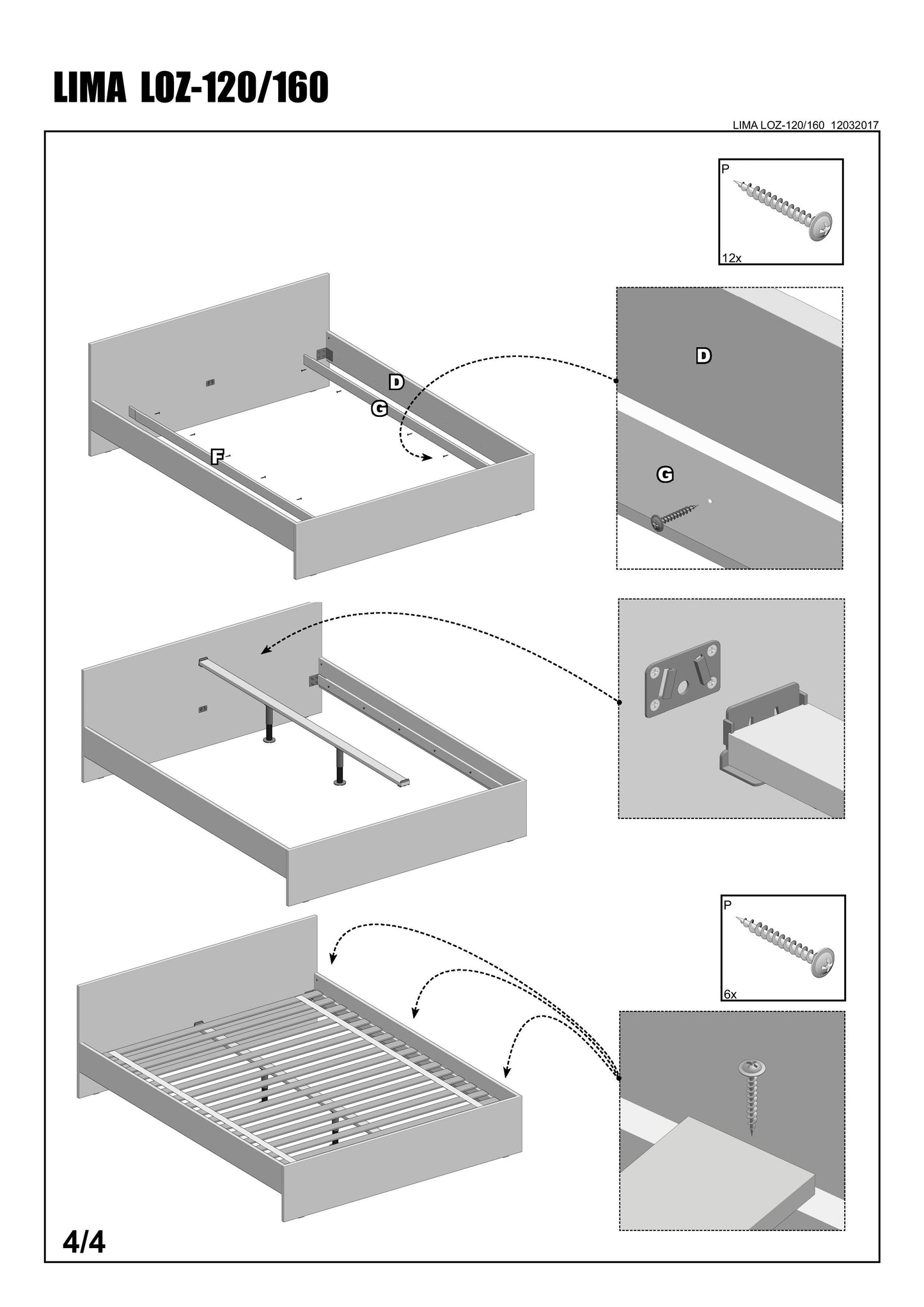 LIMA LOZ-120/160

LIMA LOZ-120/160 12032017

P

12x

D

G

F

D

G

P

6x

4/4