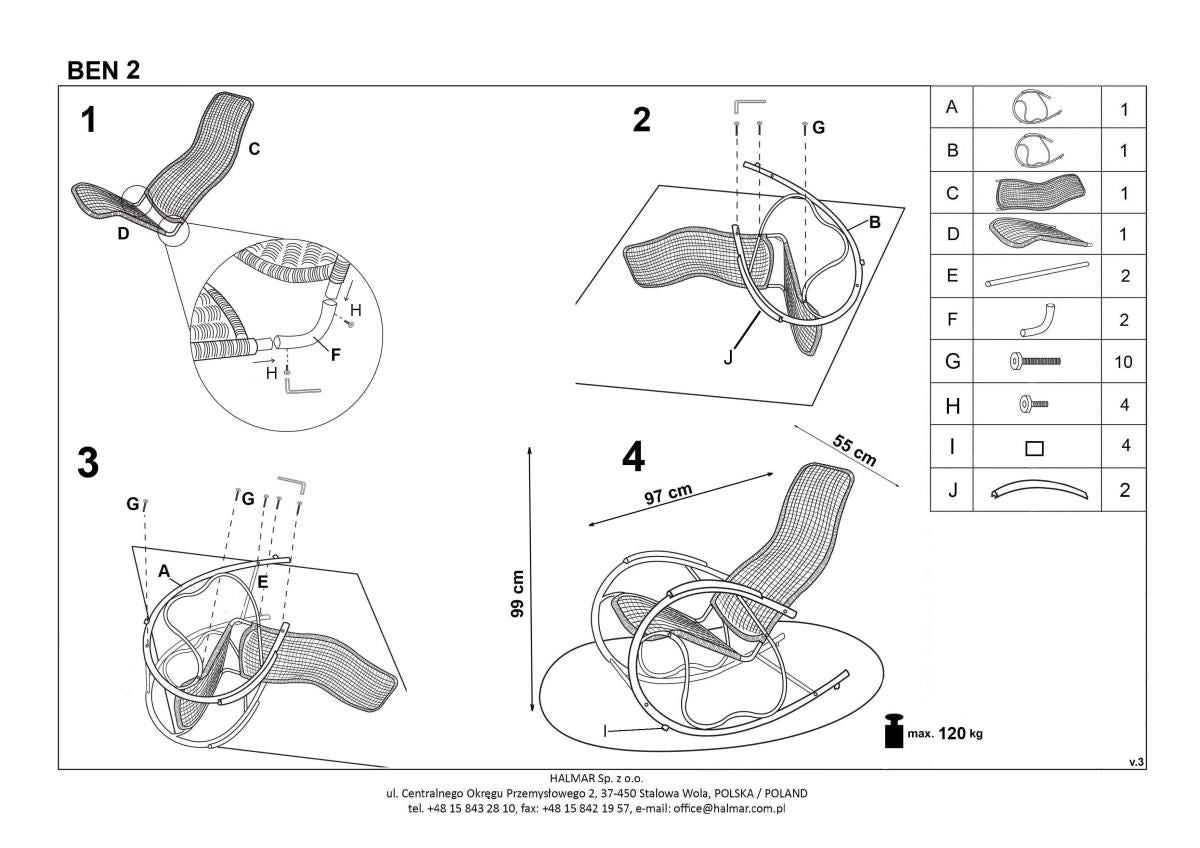 BEN 2

1

C

D

H

F

H

2

G

B

J

3

G

G

A

E

4

55 cm

97 cm

99 cm

I

max. 120 kg

| A | | 1 |
|---|---|---|
| B | | 1 |
| C | | 1 |
| D | | 1 |
| E | | 2 |
| F | | 2 |
| G | | 10 |
| H | | 4 |
| I | | 4 |
| J | | 2 |

v.3

HALMAR Sp. z o.o.
ul. Centralnego Okręgu Przemysłowego 2, 37-450 Stalowa Wola, POLSKA / POLAND
tel. +48 15 843 28 10, fax: +48 15 842 19 57, e-mail: office@halmar.com.pl