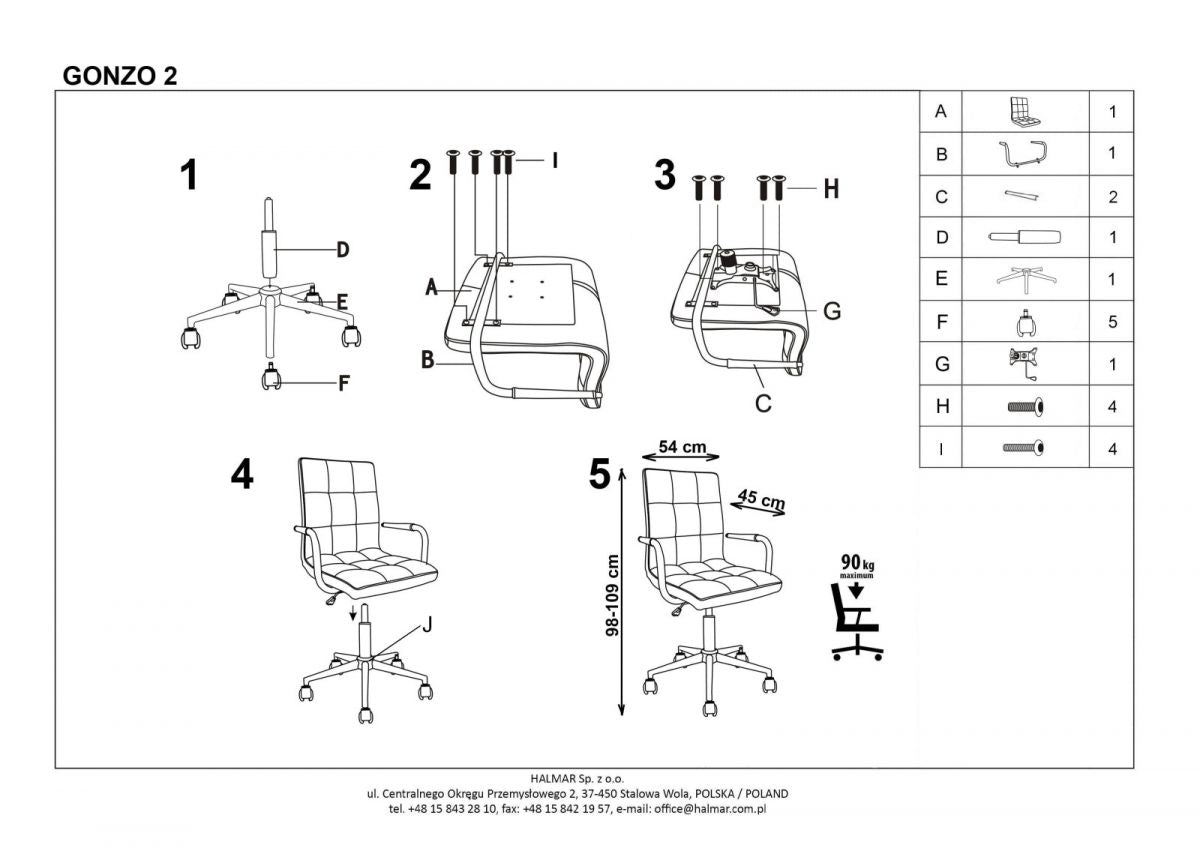 GONZO 2

1

D

E

F

2

I

A

B

3

H

G

C

4

J

5

54 cm

45 cm

98-109 cm

90 kg maximum

| A | | 1 |
|---|---|---|
| B | | 1 |
| C | | 2 |
| D | | 1 |
| E | | 1 |
| F | | 5 |
| G | | 1 |
| H | | 4 |
| I | | 4 |

HALMAR Sp. z o.o.
ul. Centralnego Okręgu Przemysłowego 2, 37-450 Stalowa Wola, POLSKA / POLAND
tel. +48 15 843 28 10, fax: +48 15 842 19 57, e-mail: office@halmar.com.pl