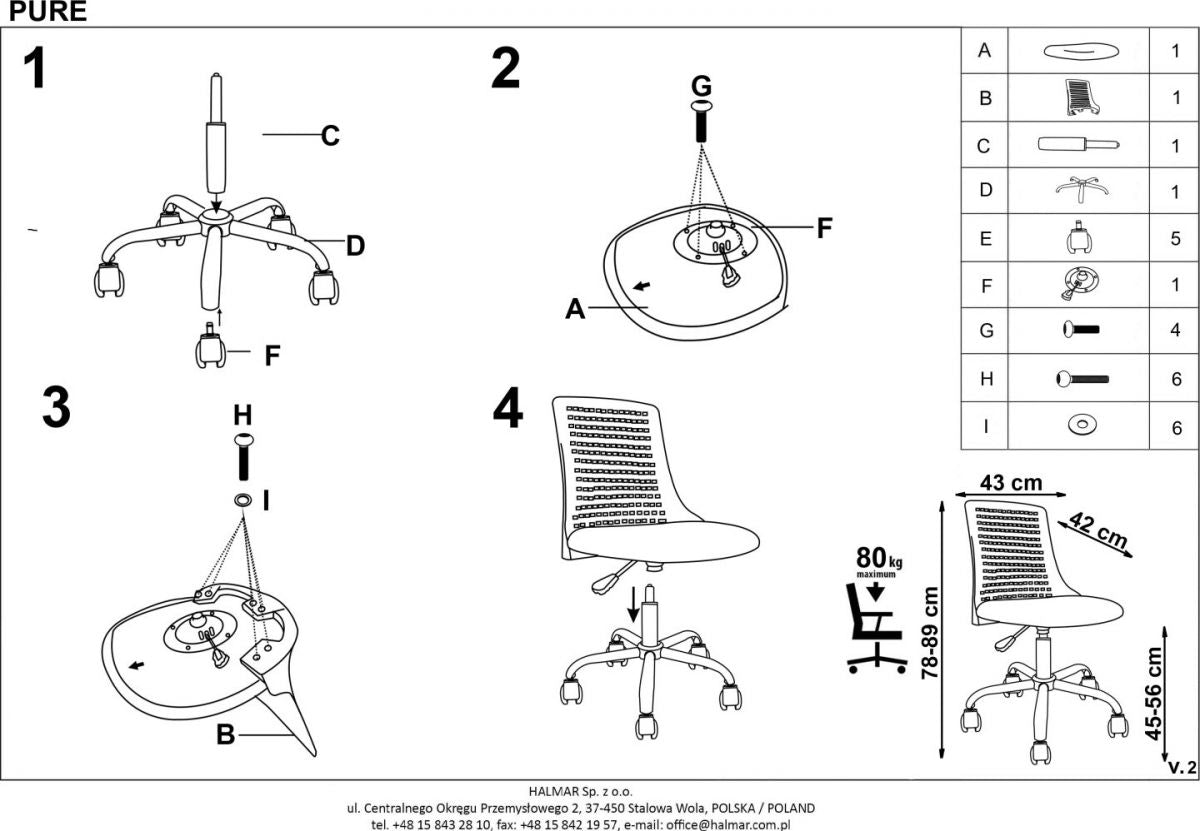 PURE

1

C

D

F

2

G

F

A

3

H

I

B

4

| A |  | 1 |
|---|---|---|
| B |  | 1 |
| C |  | 1 |
| D |  | 1 |
| E |  | 5 |
| F |  | 1 |
| G |  | 4 |
| H |  | 6 |
| I |  | 6 |

43 cm

42 cm

80 kg maximum

78-89 cm

45-56 cm

v. 2

HALMAR Sp. z o.o.
ul. Centralnego Okręgu Przemysłowego 2, 37-450 Stalowa Wola, POLSKA / POLAND
tel. +48 15 843 28 10, fax: +48 15 842 19 57, e-mail: office@halmar.com.pl