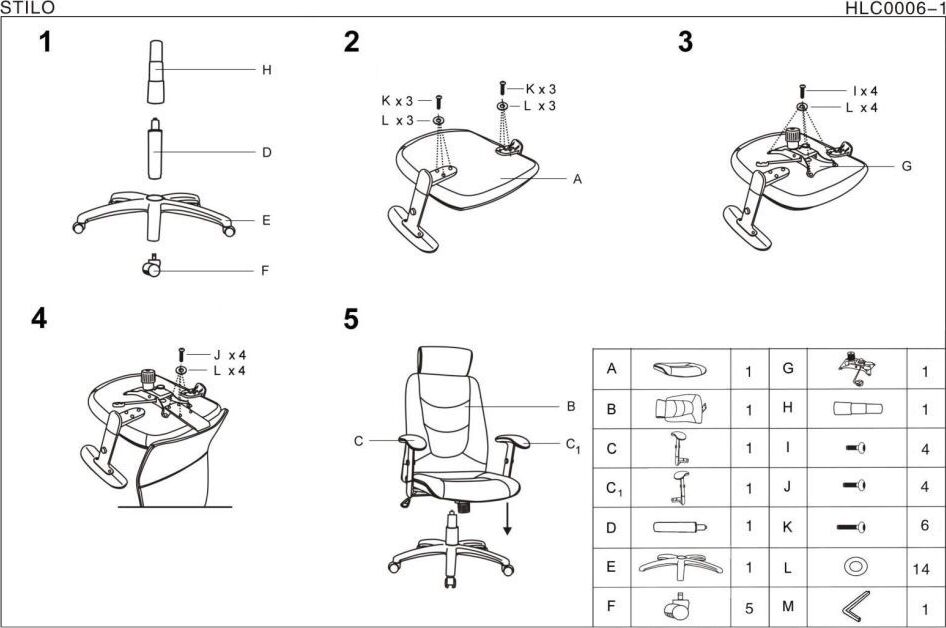 STILO

HLC0006–1

1

H

D

E

F

2

K x 3

L x 3

K x 3

L x 3

A

3

I x 4

L x 4

G

4

J x 4

L x 4

5

B

C

$C_1$

| A | | 1 | G | | 1 |
|---|---|---|---|---|---|
| B | | 1 | H | | 1 |
| C | | 1 | I | | 4 |
| $C_1$ | | 1 | J | | 4 |
| D | | 1 | K | | 6 |
| E | | 1 | L | | 14 |
| F | | 5 | M | | 1 |