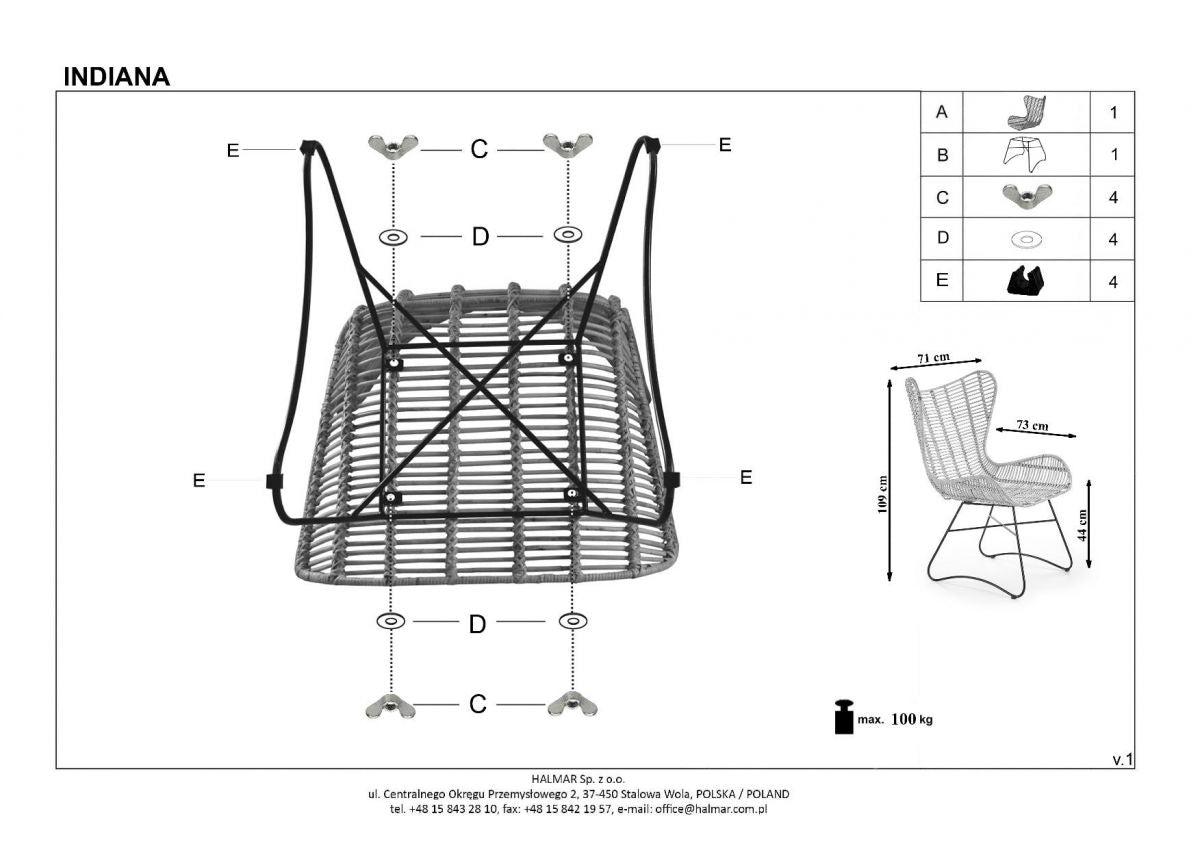 INDIANA

E
C
E
D
E
E
D
C

| A | | 1 |
|---|---|---|
| B | | 1 |
| C | | 4 |
| D | | 4 |
| E | | 4 |

71 cm
73 cm
109 cm
44 cm

max. 100 kg

v.1

HALMAR Sp. z o.o.
ul. Centralnego Okręgu Przemysłowego 2, 37-450 Stalowa Wola, POLSKA / POLAND
tel. +48 15 843 28 10, fax: +48 15 842 19 57, e-mail: office@halmar.com.pl