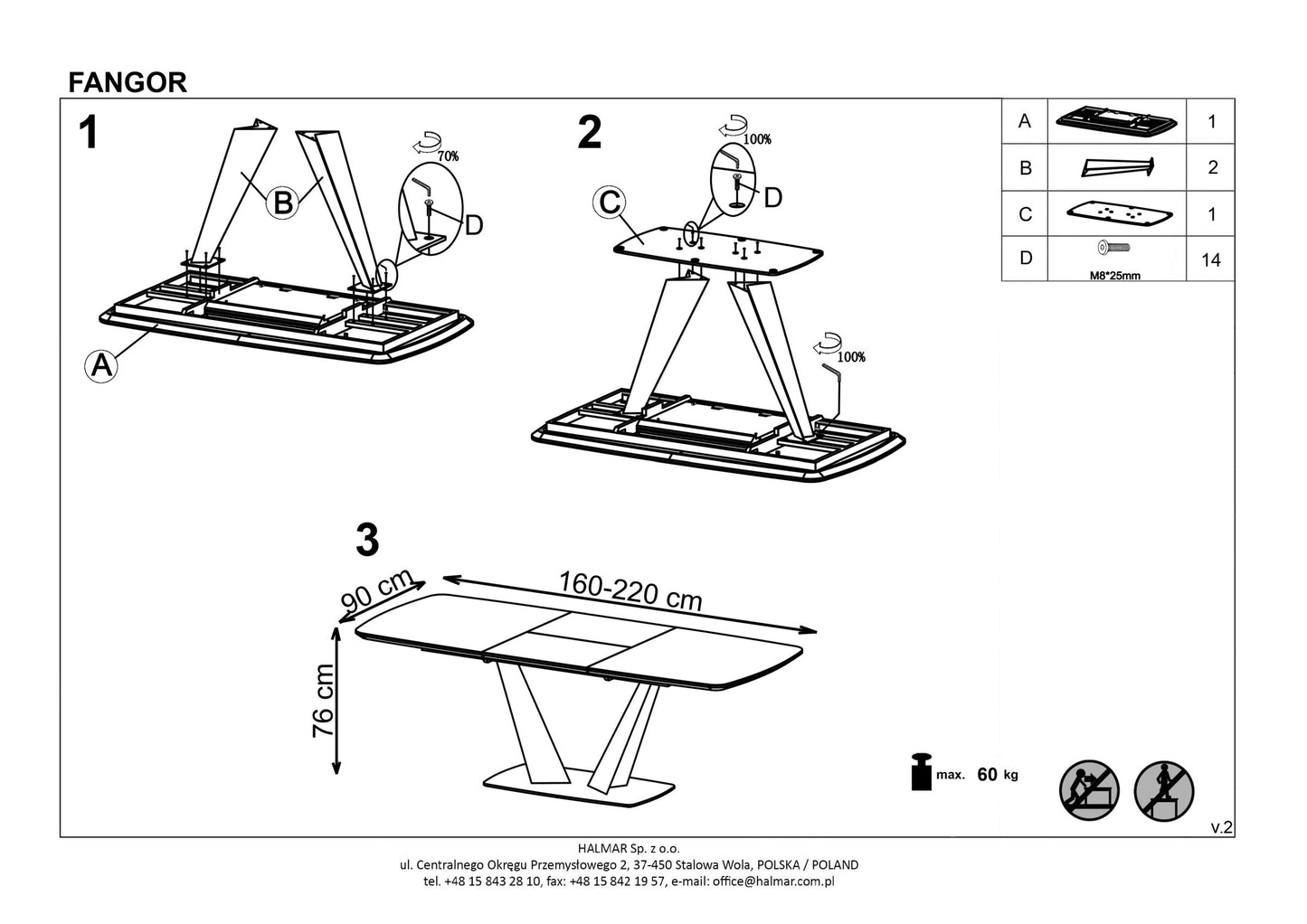 FANGOR

1

70%

B

D

A

2

100%

C

D

100%

| A | | 1 |
|---|---|---|
| B | | 2 |
| C | | 1 |
| D | M8*25mm | 14 |

3

90 cm

160-220 cm

76 cm

max. 60 kg

v.2

HALMAR Sp. z o.o.
ul. Centralnego Okręgu Przemysłowego 2, 37-450 Stalowa Wola, POLSKA / POLAND
tel. +48 15 843 28 10, fax: +48 15 842 19 57, e-mail: office@halmar.com.pl