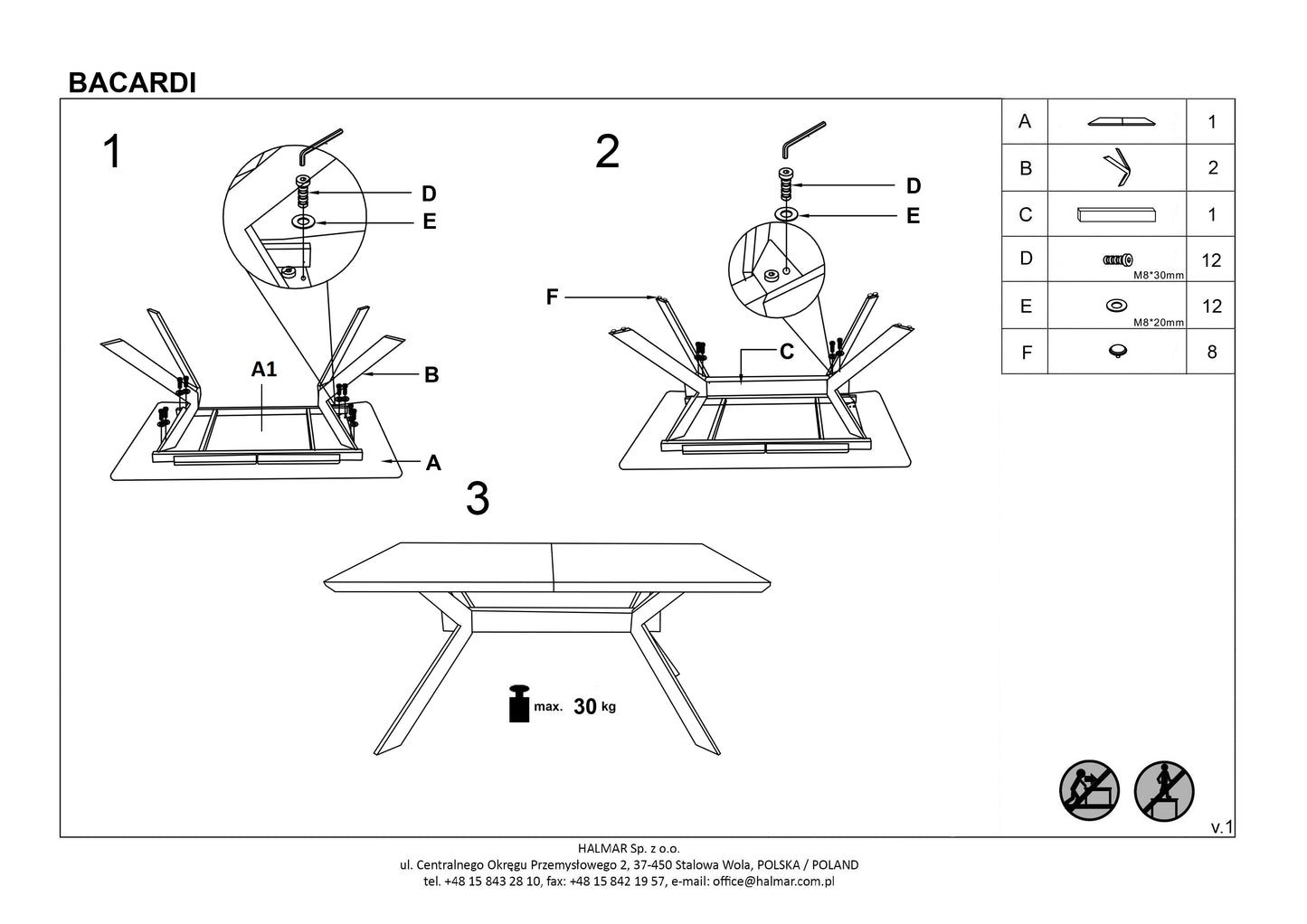 BACARDI

1

D

E

A1

B

A

2

D

E

F

C

3

max. 30 kg

| A |  | 1 |
|---|---|---|
| B |  | 2 |
| C |  | 1 |
| D | M8*30mm | 12 |
| E | M8*20mm | 12 |
| F |  | 8 |

v.1

HALMAR Sp. z o.o.
ul. Centralnego Okręgu Przemysłowego 2, 37-450 Stalowa Wola, POLSKA / POLAND
tel. +48 15 843 28 10, fax: +48 15 842 19 57, e-mail: office@halmar.com.pl