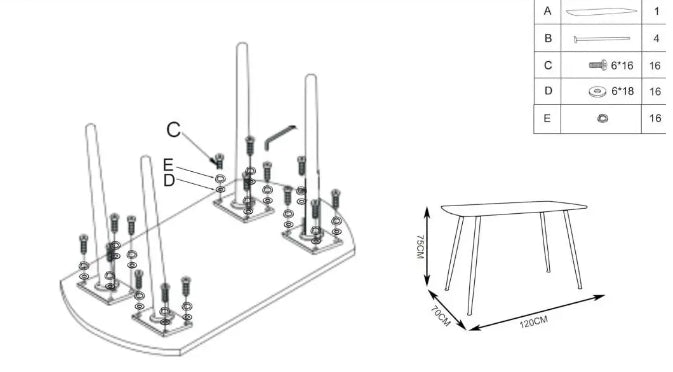 | A | | 1 |
|---|---|---|
| B | | 4 |
| C | 6*16 | 16 |
| D | 6*18 | 16 |
| E | | 16 |

C
E
D

75CM
70CM
120CM