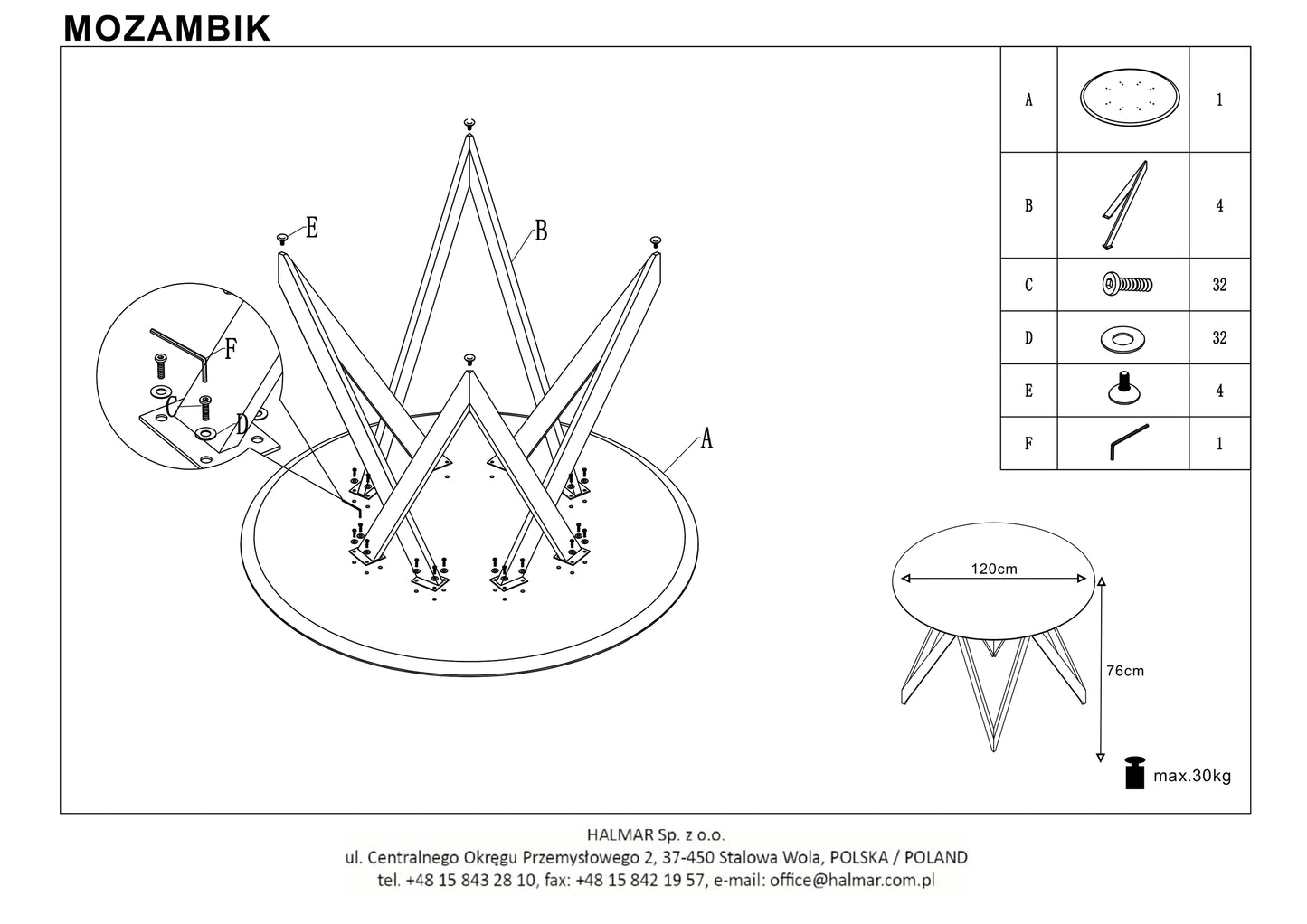 MOZAMBIK

E
B
F
C
D
A

| A | | 1 |
|---|---|---|
| B | | 4 |
| C | | 32 |
| D | | 32 |
| E | | 4 |
| F | | 1 |

120cm
76cm
max.30kg

HALMAR Sp. z o.o.
ul. Centralnego Okręgu Przemysłowego 2, 37-450 Stalowa Wola, POLSKA / POLAND
tel. +48 15 843 28 10, fax: +48 15 842 19 57, e-mail: office@halmar.com.pl