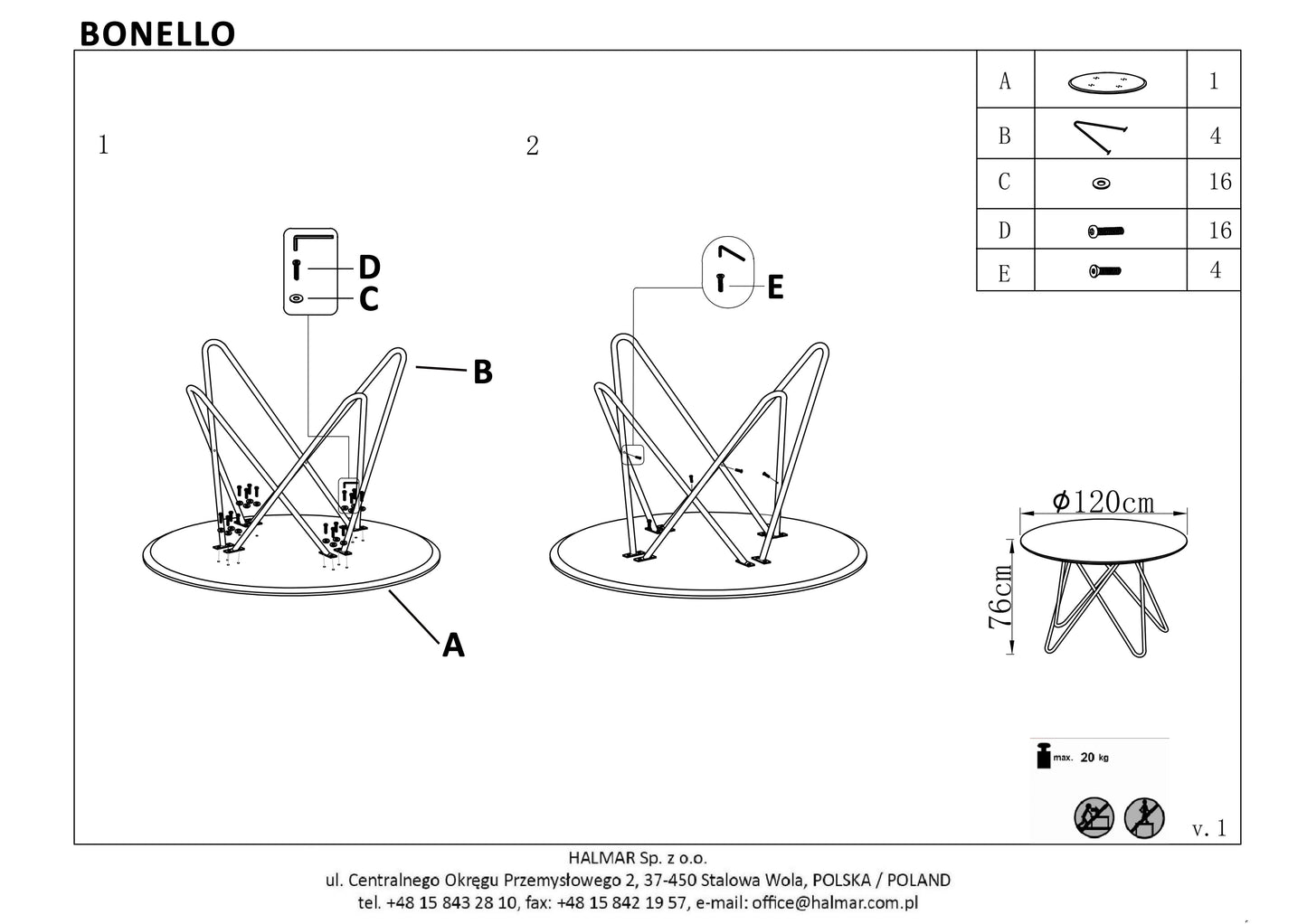 BONELLO

| A | | 1 |
|---|---|---|
| B | | 4 |
| C | | 16 |
| D | | 16 |
| E | | 4 |

1

D
C
B
A

2

E

$\phi$120cm
76cm

max. 20 kg

v. 1

HALMAR Sp. z o.o.
ul. Centralnego Okręgu Przemysłowego 2, 37-450 Stalowa Wola, POLSKA / POLAND
tel. +48 15 843 28 10, fax: +48 15 842 19 57, e-mail: office@halmar.com.pl