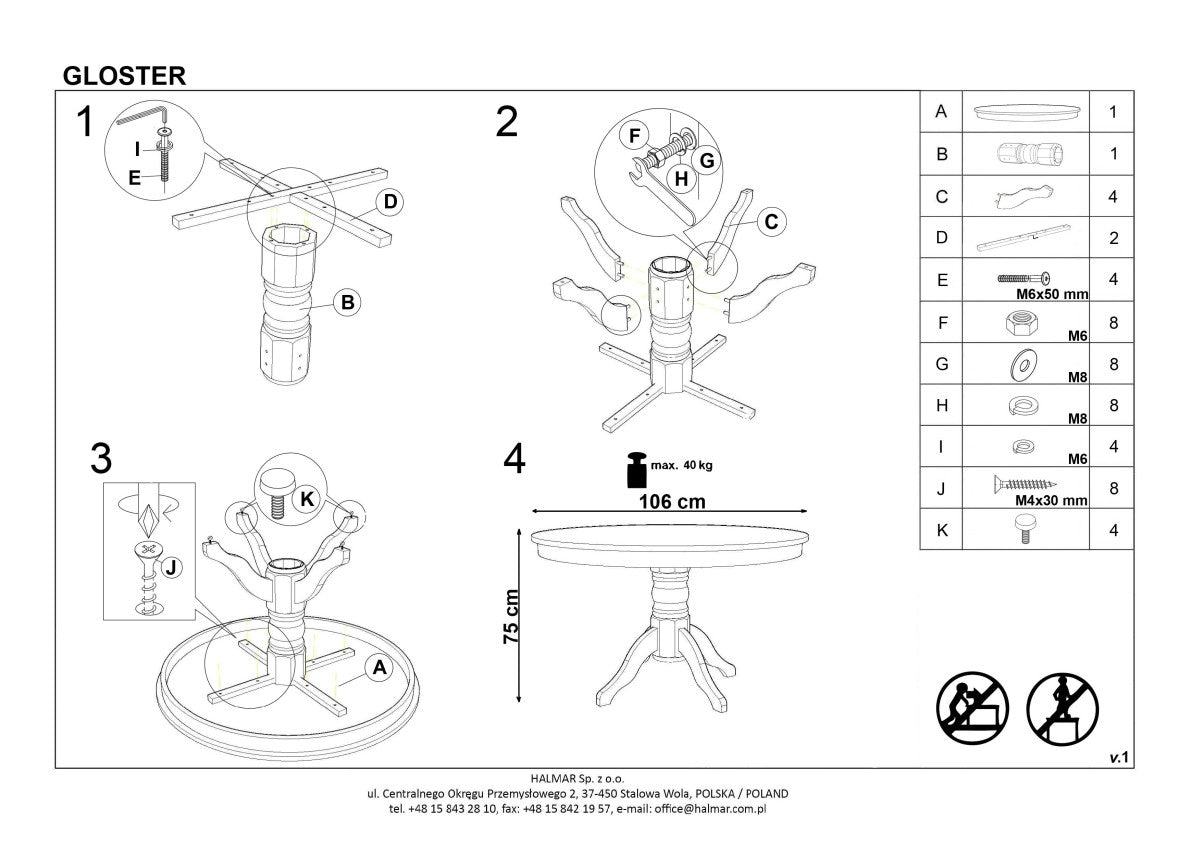 GLOSTER

1

I

E

D

B

2

F

G

H

C

3

K

J

A

4

max. 40 kg

106 cm

75 cm

| A | | 1 |
|---|---|---|
| B | | 1 |
| C | | 4 |
| D | | 2 |
| E | M6x50 mm | 4 |
| F | M6 | 8 |
| G | M8 | 8 |
| H | M8 | 8 |
| I | M6 | 4 |
| J | M4x30 mm | 8 |
| K | | 4 |

v.1

HALMAR Sp. z o.o.
ul. Centralnego Okręgu Przemysłowego 2, 37-450 Stalowa Wola, POLSKA / POLAND
tel. +48 15 843 28 10, fax: +48 15 842 19 57, e-mail: office@halmar.com.pl