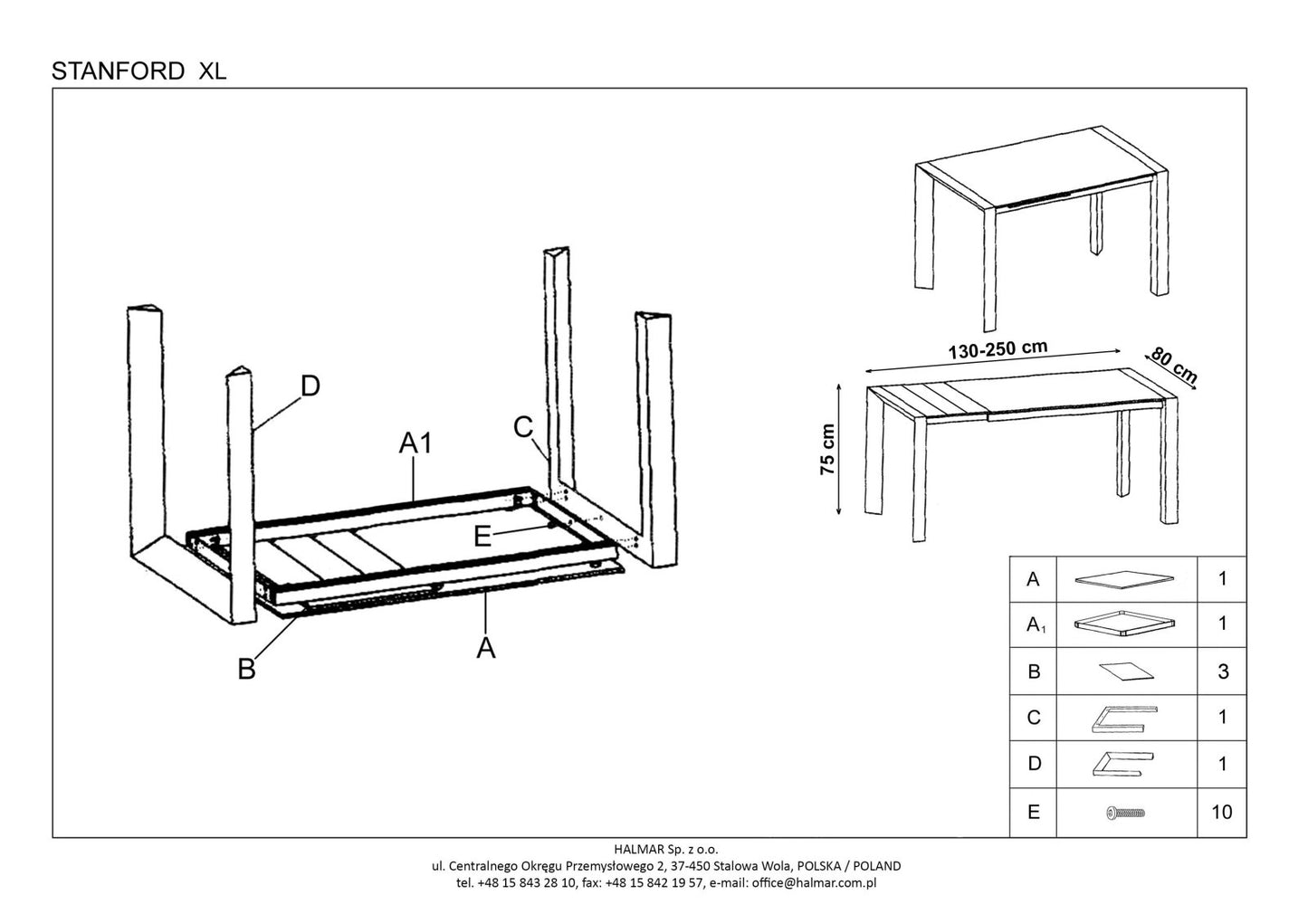 STANFORD XL

D

A1

C

E

B

A

130-250 cm

80 cm

75 cm

| A | | 1 |
|---|---|---|
| $A_1$ | | 1 |
| B | | 3 |
| C | | 1 |
| D | | 1 |
| E | | 10 |

HALMAR Sp. z o.o.
ul. Centralnego Okręgu Przemysłowego 2, 37-450 Stalowa Wola, POLSKA / POLAND
tel. +48 15 843 28 10, fax: +48 15 842 19 57, e-mail: office@halmar.com.pl