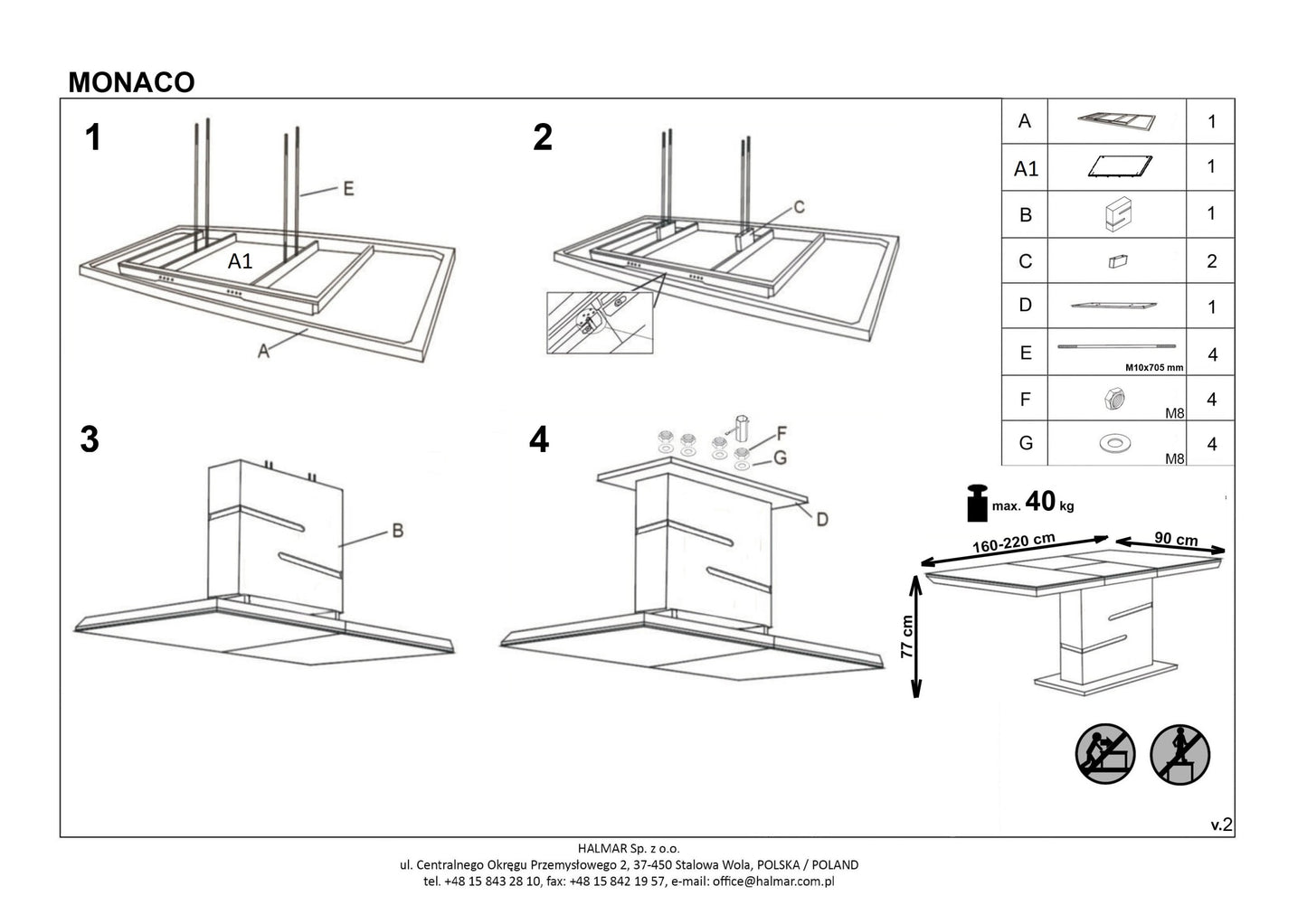 MONACO

1

E

A1

A

2

C

3

B

4

F

G

D

| A |  | 1 |
|---|---|---|
| A1 |  | 1 |
| B |  | 1 |
| C |  | 2 |
| D |  | 1 |
| E | M10x705 mm | 4 |
| F | M8 | 4 |
| G | M8 | 4 |

max. 40 kg

160-220 cm

90 cm

77 cm

v.2

HALMAR Sp. z o.o.
ul. Centralnego Okręgu Przemysłowego 2, 37-450 Stalowa Wola, POLSKA / POLAND
tel. +48 15 843 28 10, fax: +48 15 842 19 57, e-mail: office@halmar.com.pl