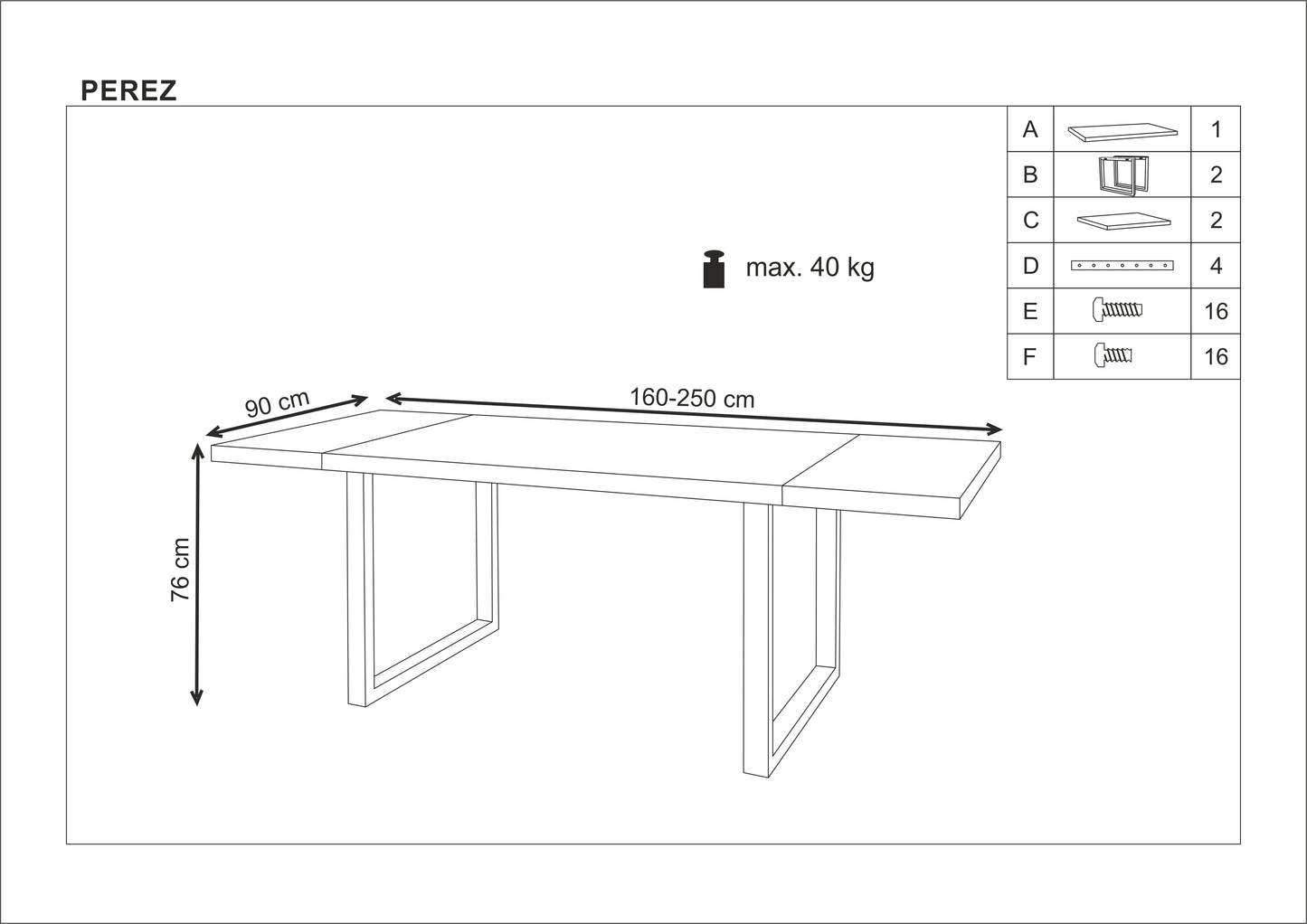 PEREZ

| A | | 1 |
|---|---|---|
| B | | 2 |
| C | | 2 |
| D | | 4 |
| E | | 16 |
| F | | 16 |

max. 40 kg

90 cm

160-250 cm

76 cm