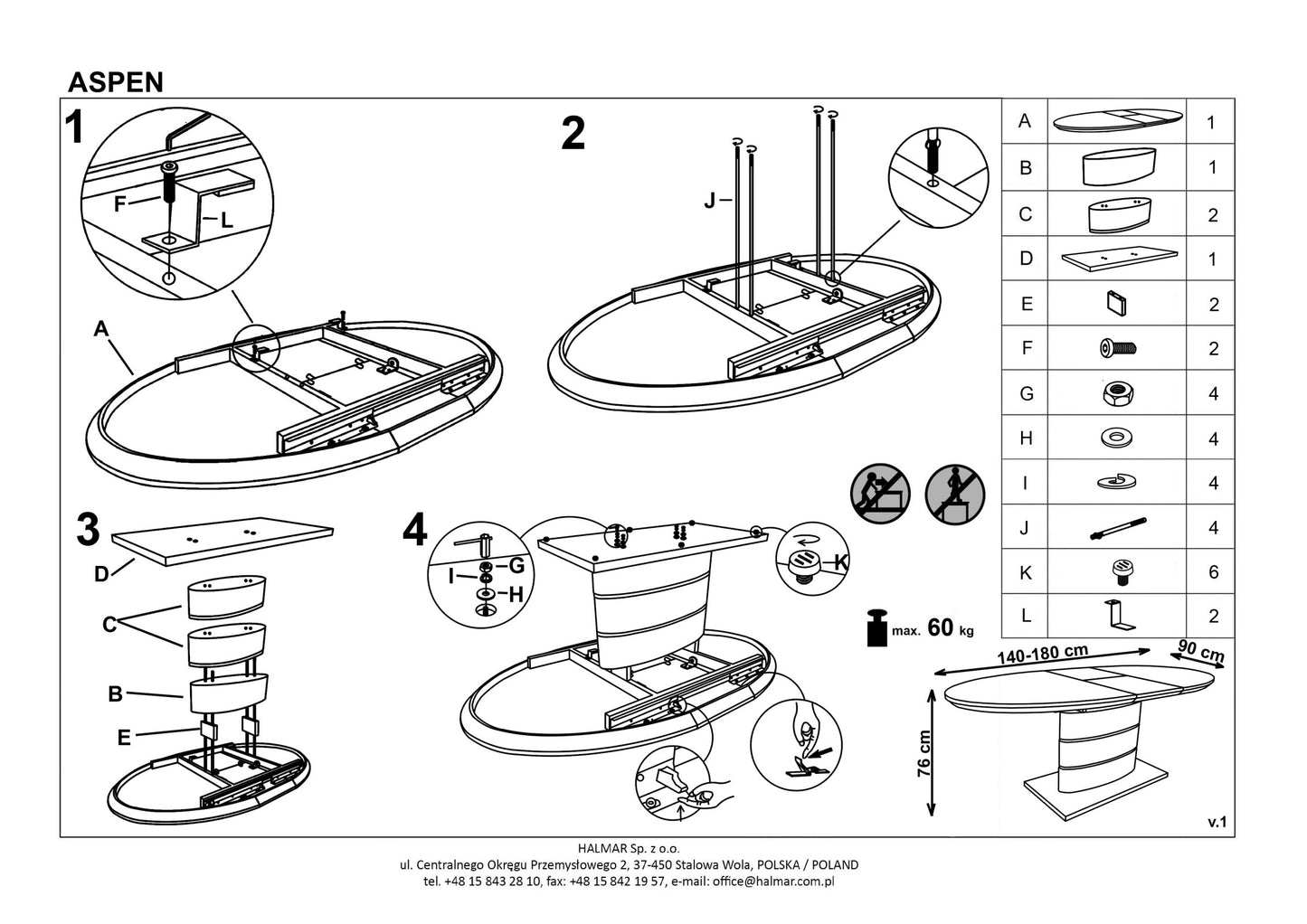 ASPEN

1

F

L

A

2

J

3

D

C

B

E

4

I

G

H

K

max. 60 kg

| A |  | 1 |
|---|---|---|
| B |  | 1 |
| C |  | 2 |
| D |  | 1 |
| E |  | 2 |
| F |  | 2 |
| G |  | 4 |
| H |  | 4 |
| I |  | 4 |
| J |  | 4 |
| K |  | 6 |
| L |  | 2 |

140-180 cm

90 cm

76 cm

v.1

HALMAR Sp. z o.o.
ul. Centralnego Okręgu Przemysłowego 2, 37-450 Stalowa Wola, POLSKA / POLAND
tel. +48 15 843 28 10, fax: +48 15 842 19 57, e-mail: office@halmar.com.pl