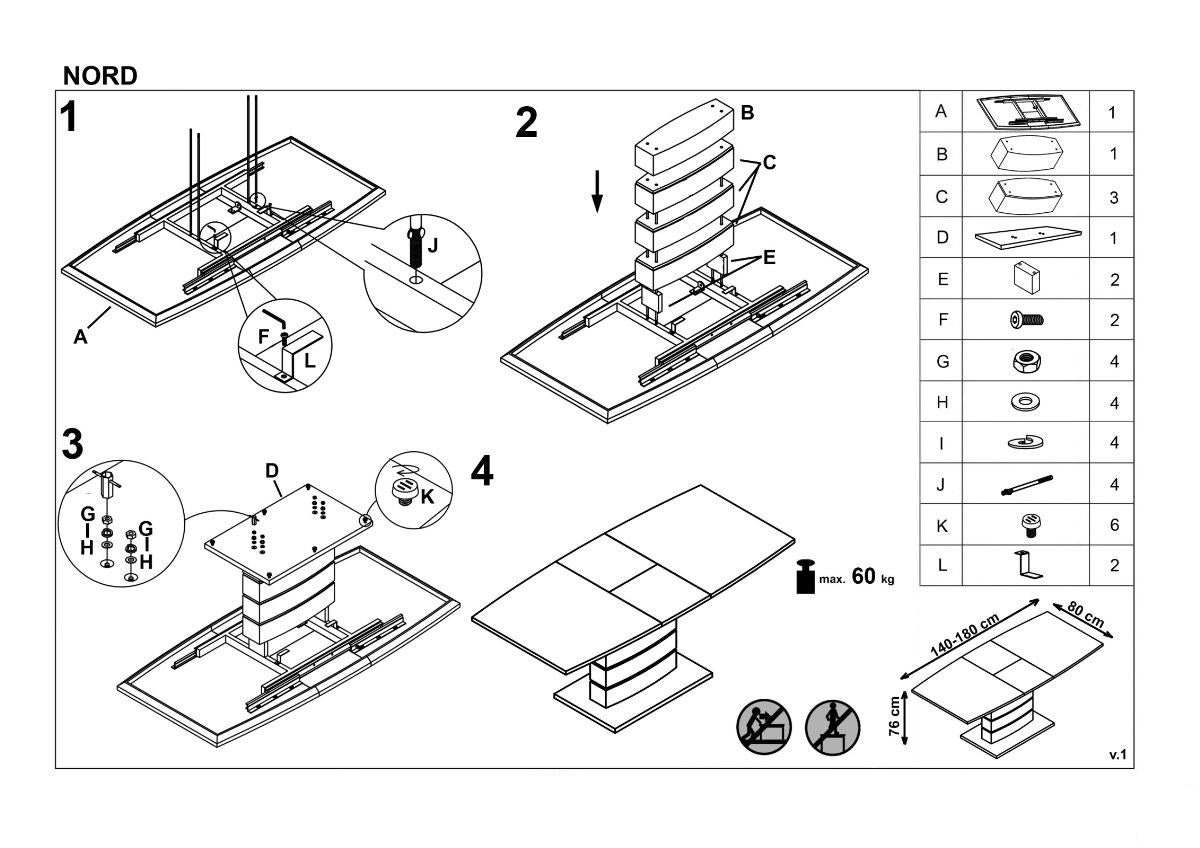 NORD

1

J

A

F

L

2

B

C

E

3

D

K

G
I
H

G
I
H

4

max. 60 kg

| A | | 1 |
|---|---|---|
| B | | 1 |
| C | | 3 |
| D | | 1 |
| E | | 2 |
| F | | 2 |
| G | | 4 |
| H | | 4 |
| I | | 4 |
| J | | 4 |
| K | | 6 |
| L | | 2 |

140-180 cm

80 cm

76 cm

v.1