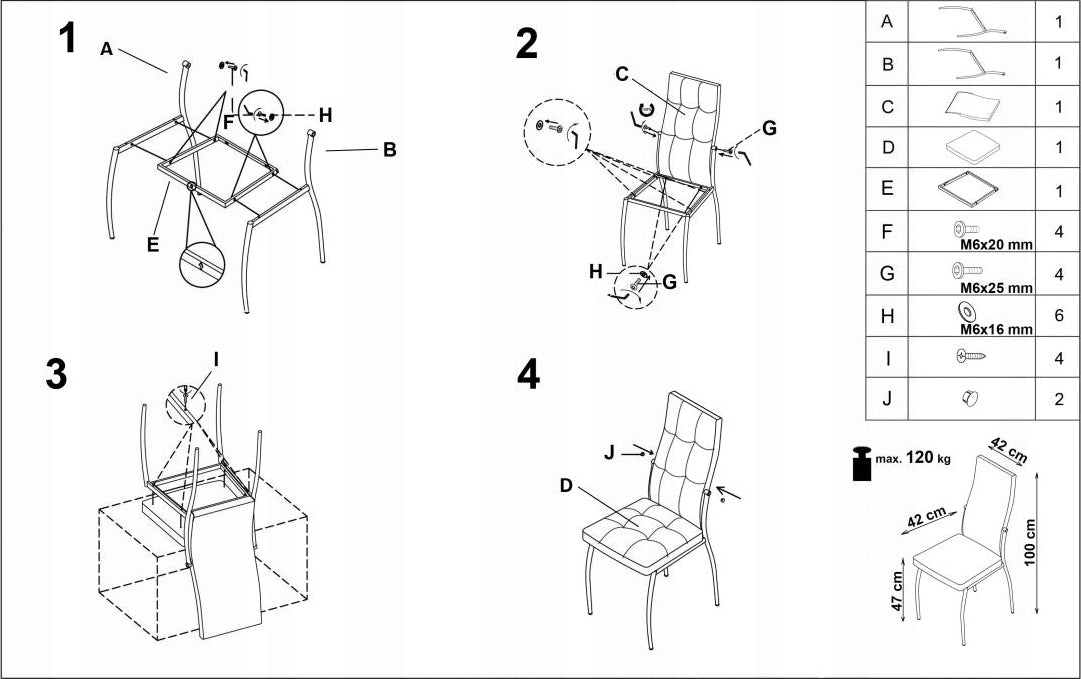 1
A
F
H
B
E

2
C
G
H
G

3
I

4
J
D

| A | | 1 |
|---|---|---|
| B | | 1 |
| C | | 1 |
| D | | 1 |
| E | | 1 |
| F | M6x20 mm | 4 |
| G | M6x25 mm | 4 |
| H | M6x16 mm | 6 |
| I | | 4 |
| J | | 2 |

max. 120 kg
42 cm
42 cm
100 cm
47 cm