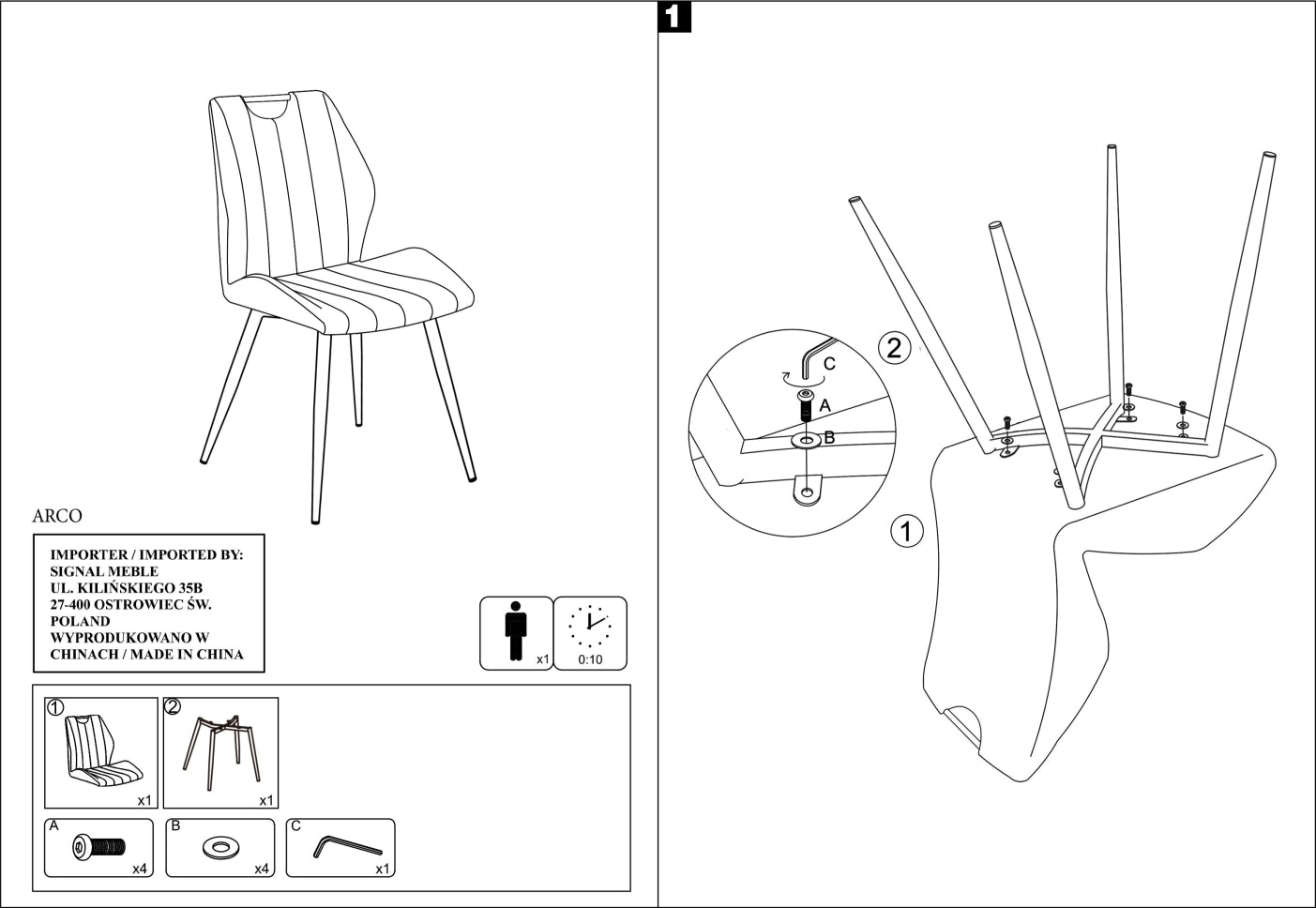 ARCO

IMPORTER / IMPORTED BY:
SIGNAL MEBLE
UL. KILIŃSKIEGO 35B
27-400 OSTROWIEC ŚW.
POLAND
WYPRODUKOWANO W
CHINACH / MADE IN CHINA

x1

0:10

1 x1

2 x1

A x4

B x4

C x1

1

2

C

A

B

1