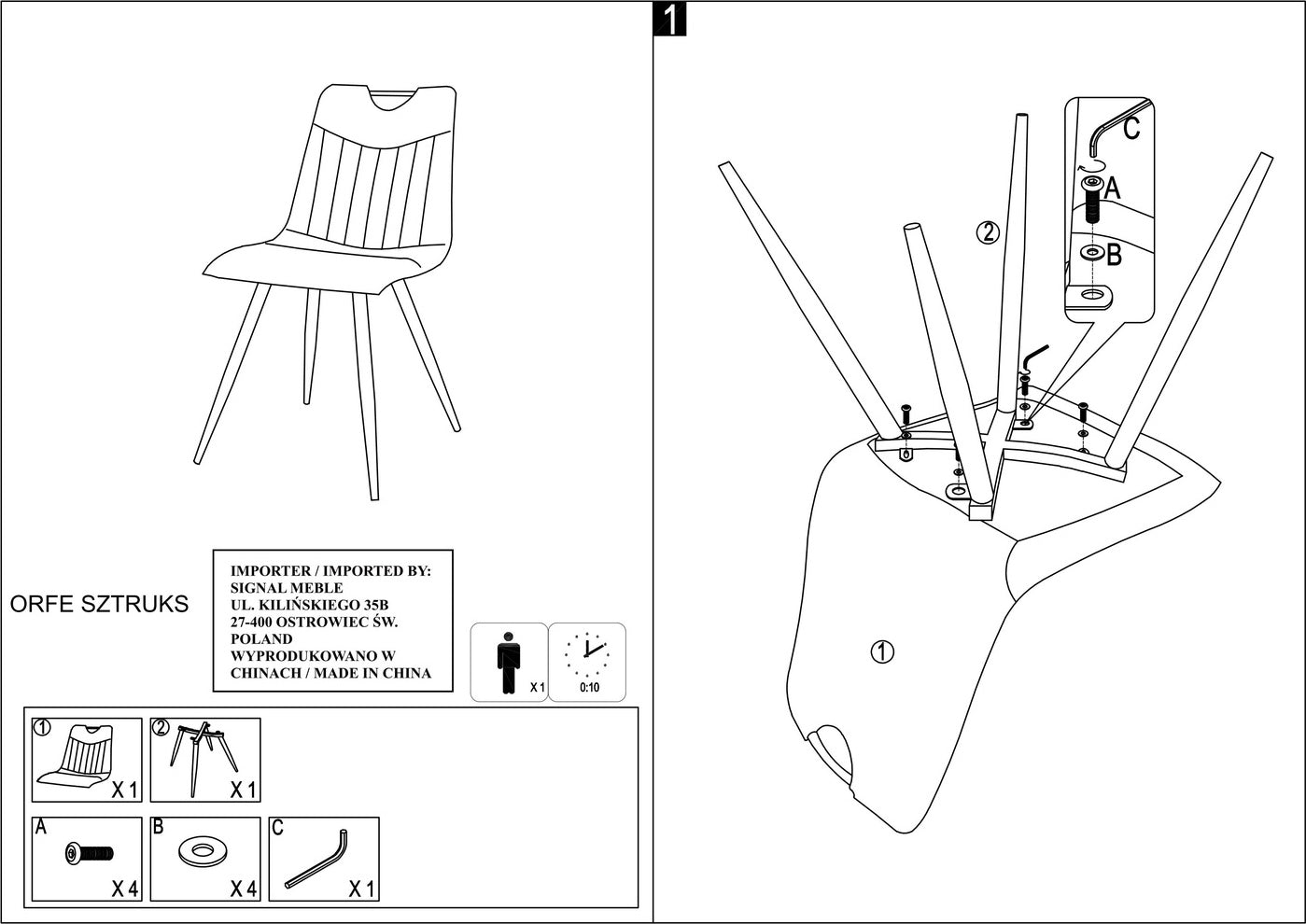 ORFE SZTRUKS

IMPORTER / IMPORTED BY:
SIGNAL MEBLE
UL. KILIŃSKIEGO 35B
27-400 OSTROWIEC ŚW.
POLAND
WYPRODUKOWANO W
CHINACH / MADE IN CHINA

X 1

0:10

① X 1
② X 1
A X 4
B X 4
C X 1

1

C
A
B
②
①