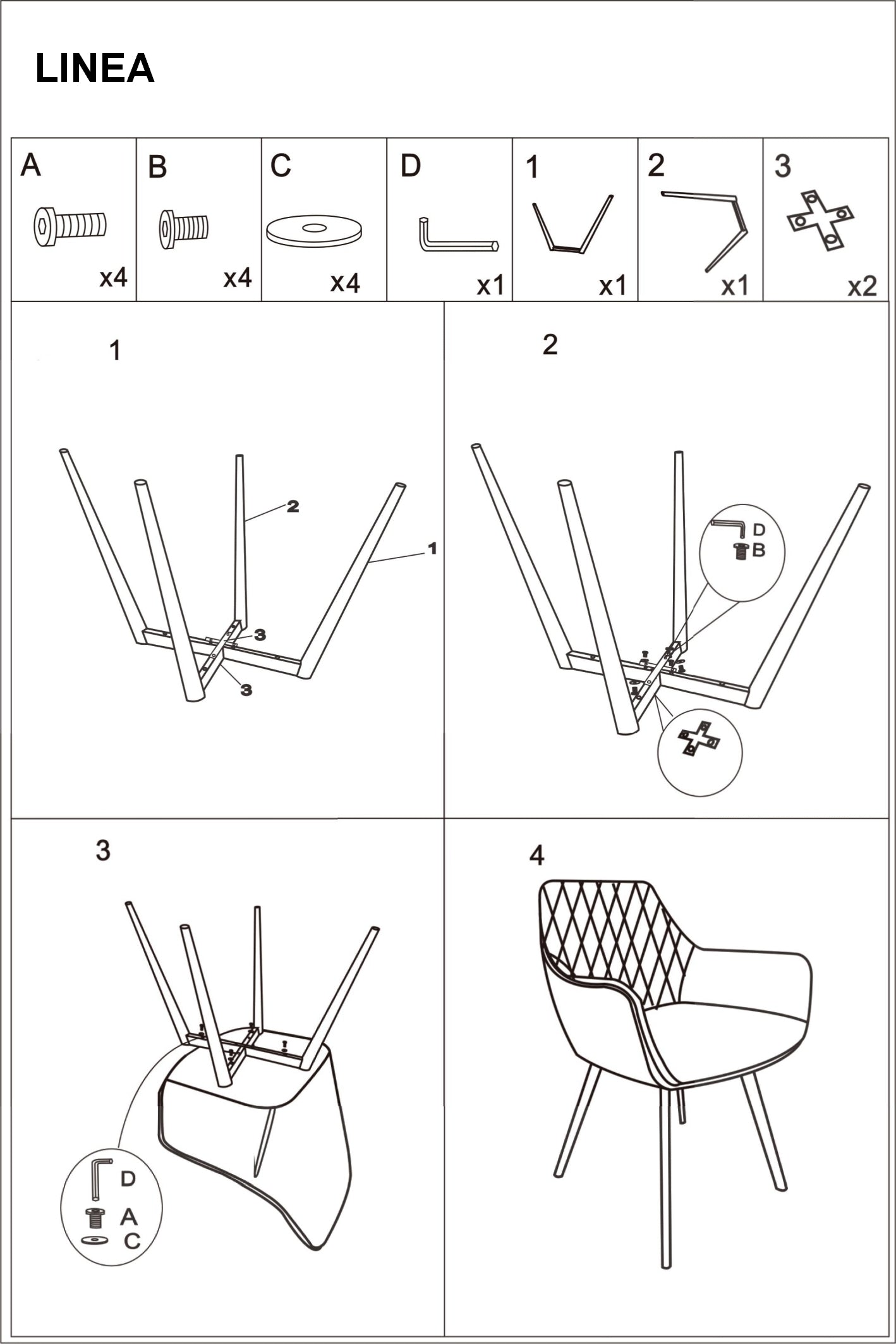 LINEA

| A | B | C | D | 1 | 2 | 3 |
|---|---|---|---|---|---|---|
| x4 | x4 | x4 | x1 | x1 | x1 | x2 |

1

2

1

3

3

2

D

B

3

D

A

C

4