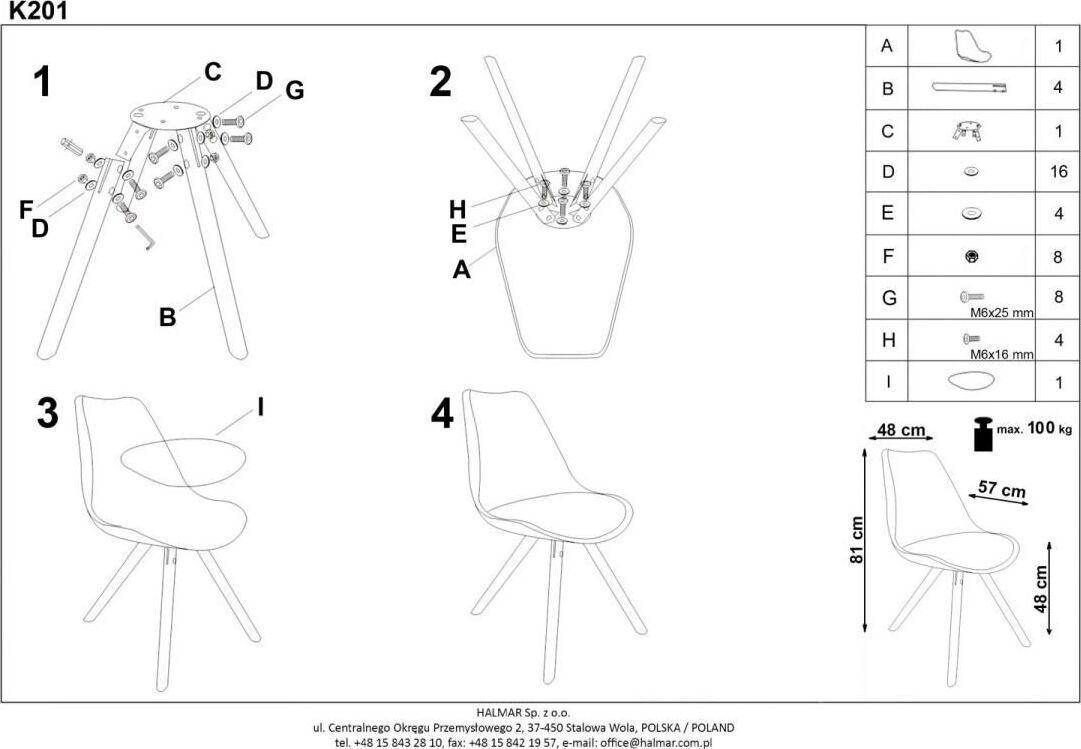 K201

1

C

D

G

F

D

B

2

H

E

A

3

I

4

| A | | 1 |
|---|---|---|
| B | | 4 |
| C | | 1 |
| D | | 16 |
| E | | 4 |
| F | | 8 |
| G | M6x25 mm | 8 |
| H | M6x16 mm | 4 |
| I | | 1 |

48 cm

max. 100 kg

57 cm

81 cm

48 cm

HALMAR Sp. z o.o.
ul. Centralnego Okręgu Przemysłowego 2, 37-450 Stalowa Wola, POLSKA / POLAND
tel. +48 15 843 28 10, fax: +48 15 842 19 57, e-mail: office@halmar.com.pl