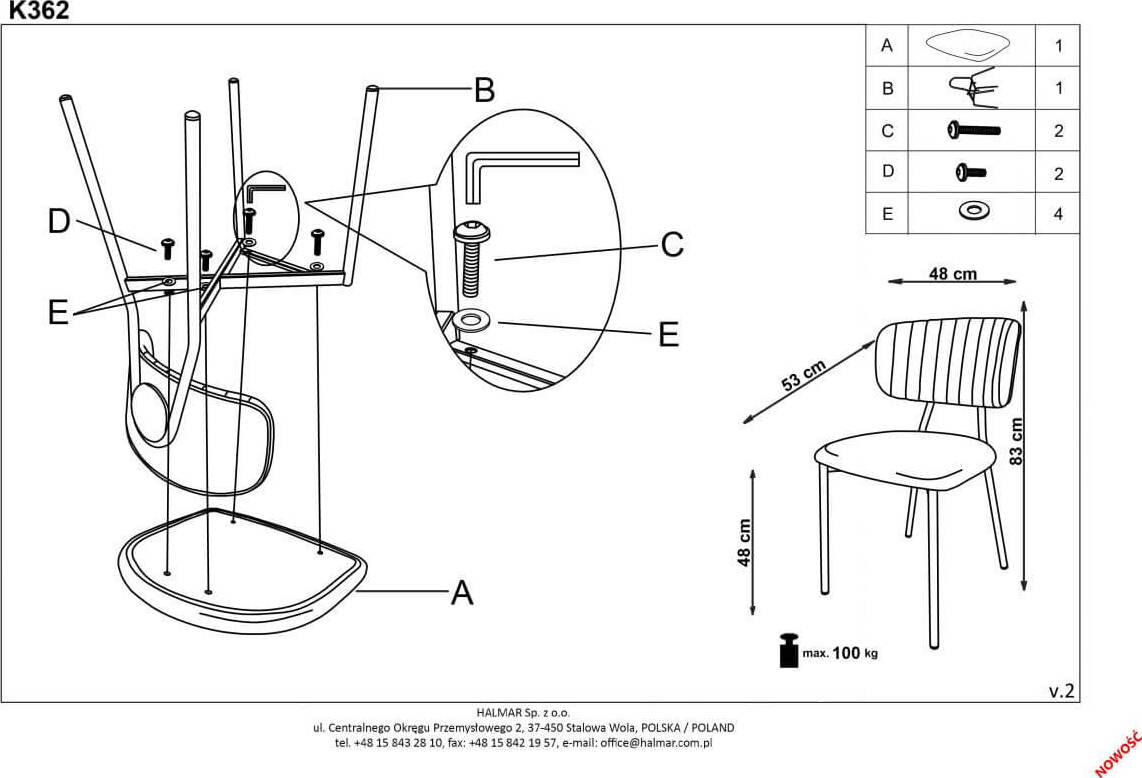 K362

B

D

E

C

E

A

| A | | 1 |
|---|---|---|
| B | | 1 |
| C | | 2 |
| D | | 2 |
| E | | 4 |

48 cm

53 cm

83 cm

48 cm

max. 100 kg

v.2

HALMAR Sp. z o.o.
ul. Centralnego Okręgu Przemysłowego 2, 37-450 Stalowa Wola, POLSKA / POLAND
tel. +48 15 843 28 10, fax: +48 15 842 19 57, e-mail: office@halmar.com.pl

NOWOŚĆ