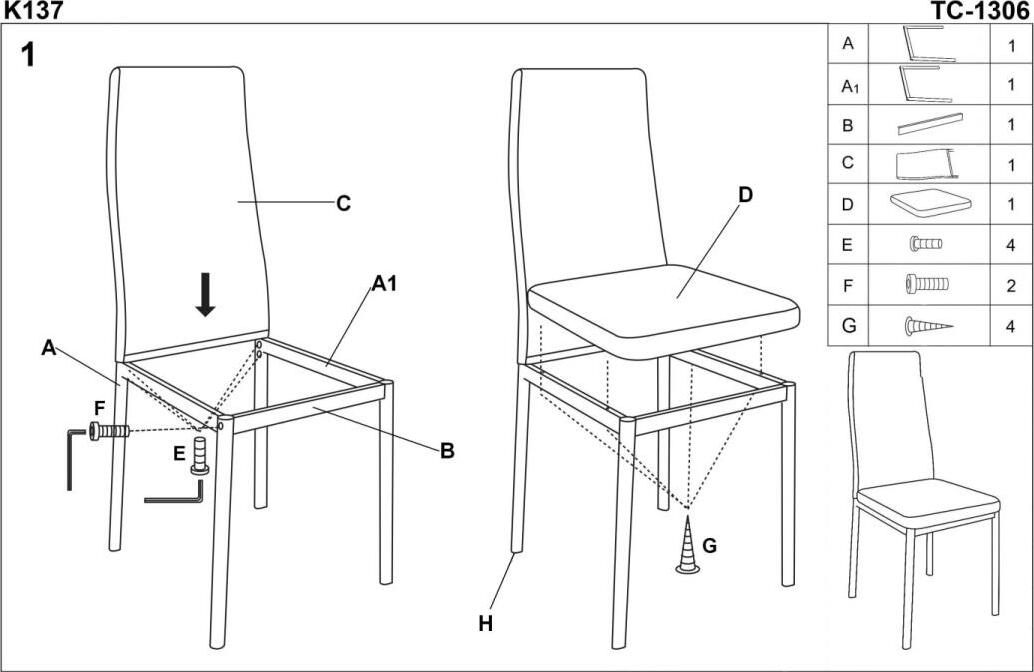 K137

TC-1306

1

C

A1

A

F

E

B

D

G

H

| A | | 1 |
|---|---|---|
| A1 | | 1 |
| B | | 1 |
| C | | 1 |
| D | | 1 |
| E | | 4 |
| F | | 2 |
| G | | 4 |