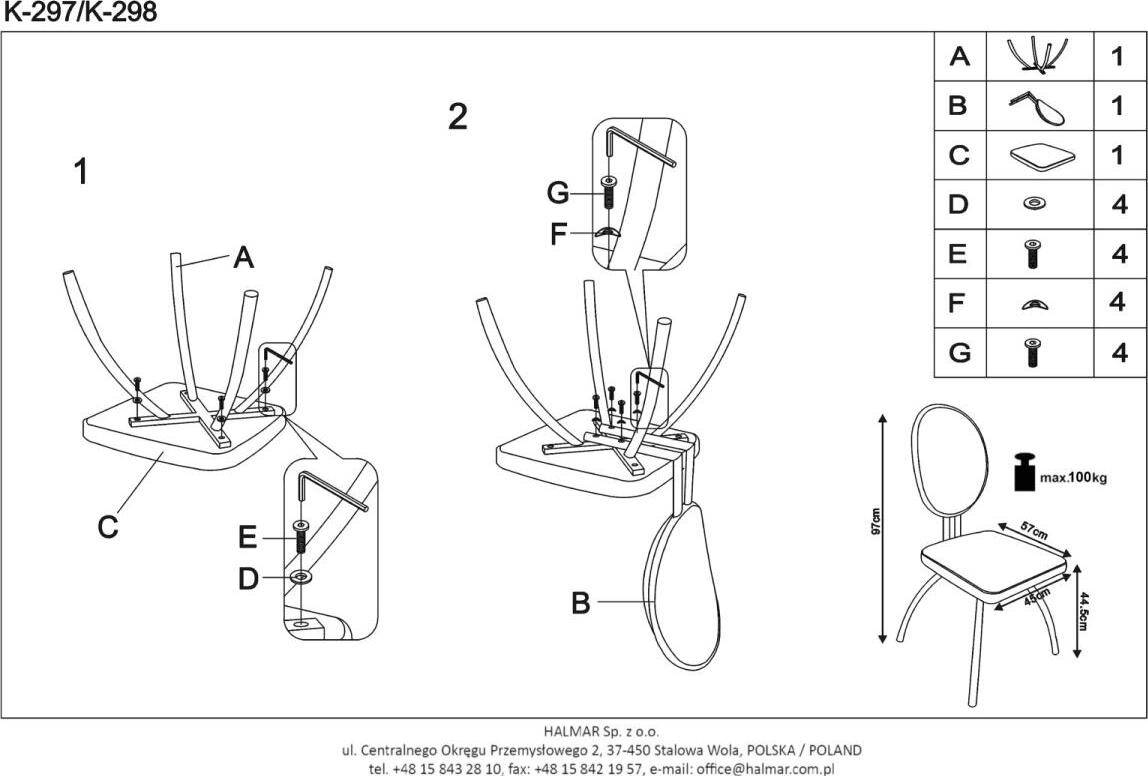 K-297/K-298

1

A

C

E

D

2

G

F

B

| A | | 1 |
|---|---|---|
| B | | 1 |
| C | | 1 |
| D | | 4 |
| E | | 4 |
| F | | 4 |
| G | | 4 |

max.100kg

97cm

57cm

45cm

44.5cm

HALMAR Sp. z o.o.
ul. Centralnego Okręgu Przemysłowego 2, 37-450 Stalowa Wola, POLSKA / POLAND
tel. +48 15 843 28 10, fax: +48 15 842 19 57, e-mail: office@halmar.com.pl