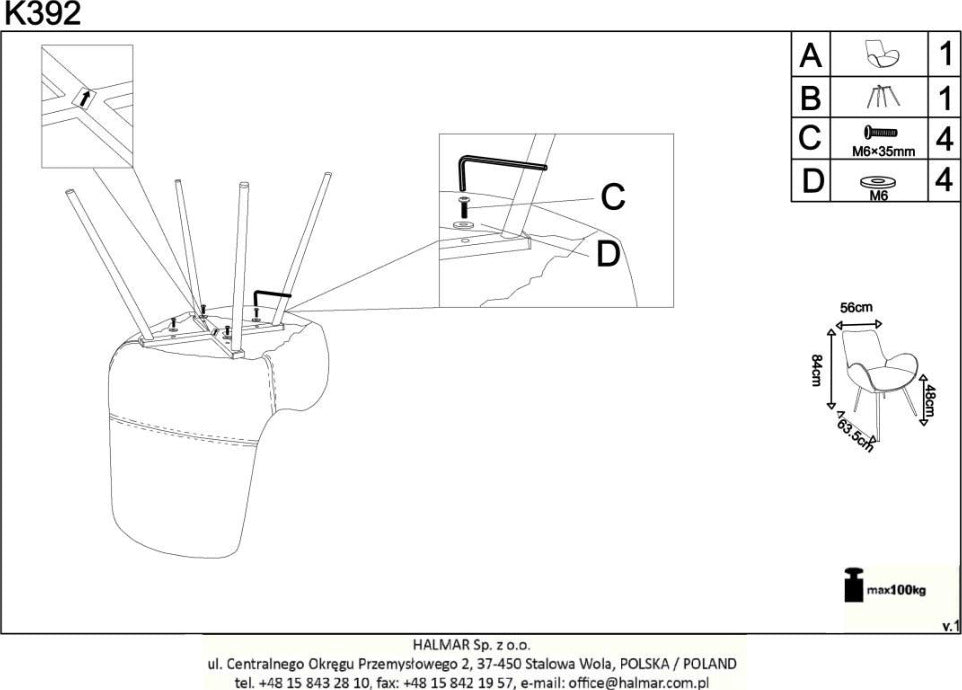 K392

| A | | 1 |
|---|---|---|
| B | | 1 |
| C | M6×35mm | 4 |
| D | M6 | 4 |

C

D

56cm

84cm

48cm

63.5cm

max100kg

v.1

HALMAR Sp. z o.o.
ul. Centralnego Okręgu Przemysłowego 2, 37-450 Stalowa Wola, POLSKA / POLAND
tel. +48 15 843 28 10, fax: +48 15 842 19 57, e-mail: office@halmar.com.pl