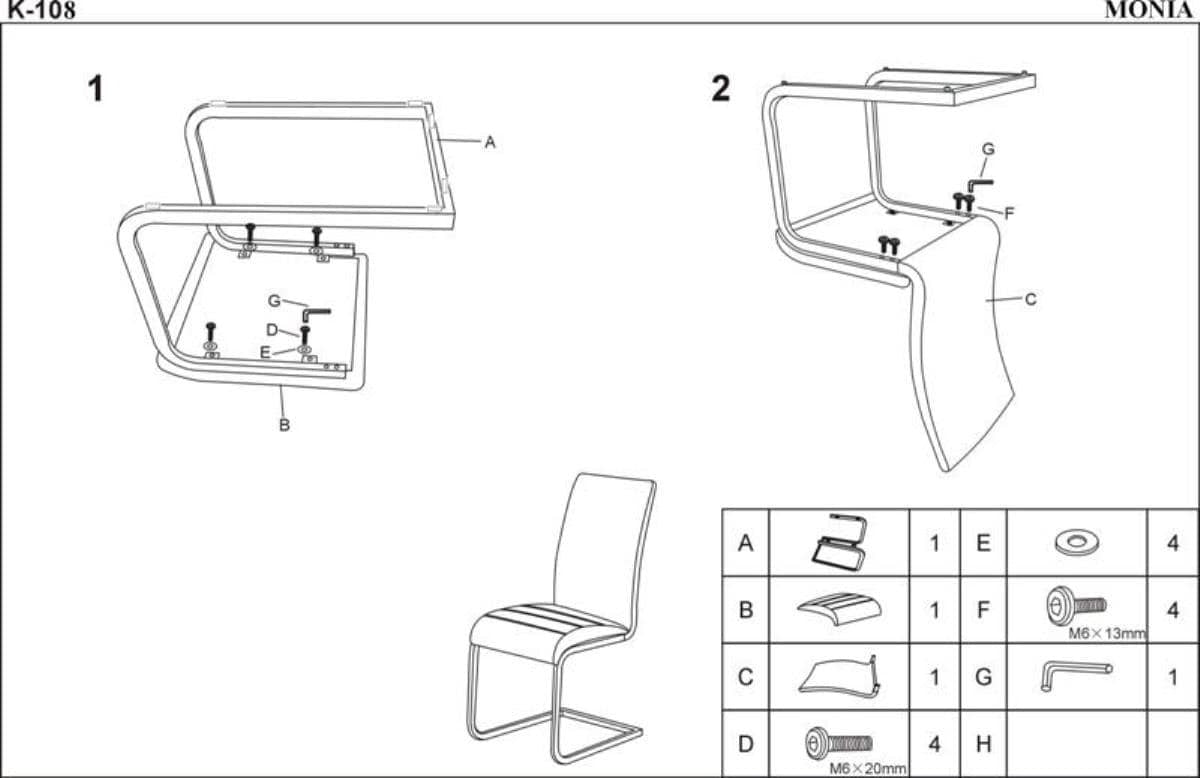 K-108

MONIA

1

A

G

D

E

B

2

G

F

C

| A | | 1 | E | | 4 |
|---|---|---|---|---|---|
| B | | 1 | F | M6×13mm | 4 |
| C | | 1 | G | | 1 |
| D | M6×20mm | 4 | H | | |