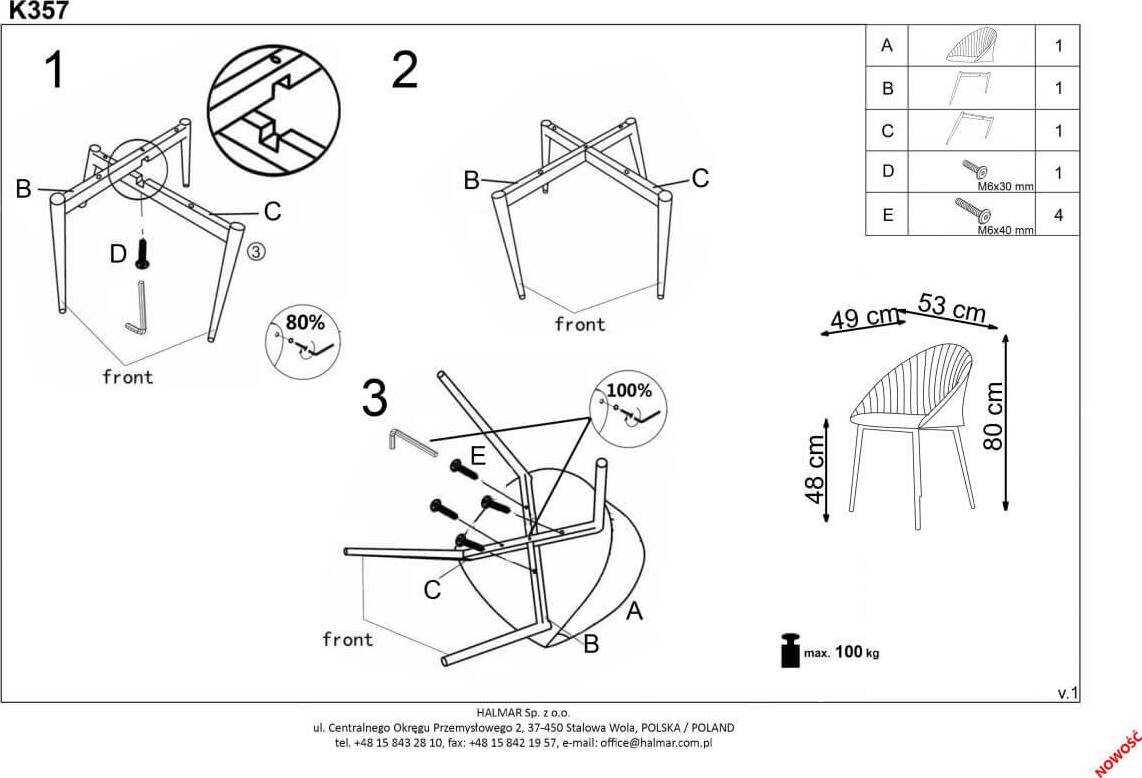 K357

1

B

C

D

③

80%

front

2

B

C

front

3

100%

E

C

A

B

front

| A | | 1 |
|---|---|---|
| B | | 1 |
| C | | 1 |
| D | M6x30 mm | 1 |
| E | M6x40 mm | 4 |

49 cm

53 cm

80 cm

48 cm

max. 100 kg

v.1

HALMAR Sp. z o.o.
ul. Centralnego Okręgu Przemysłowego 2, 37-450 Stalowa Wola, POLSKA / POLAND
tel. +48 15 843 28 10, fax: +48 15 842 19 57, e-mail: office@halmar.com.pl

NOWOŚĆ