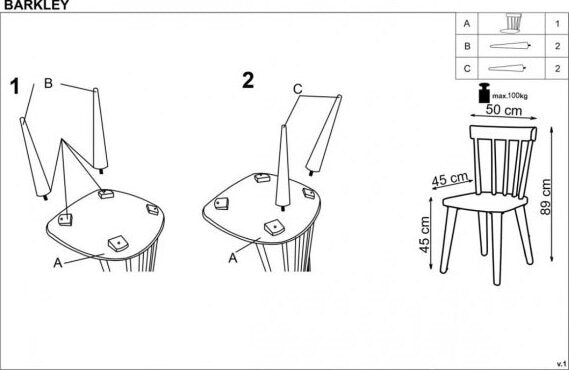 BARKLEY

| A | | 1 |
|---|---|---|
| B | | 2 |
| C | | 2 |

1

B

A

2

C

A

max.100kg

50 cm

45 cm

45 cm

89 cm

v.1