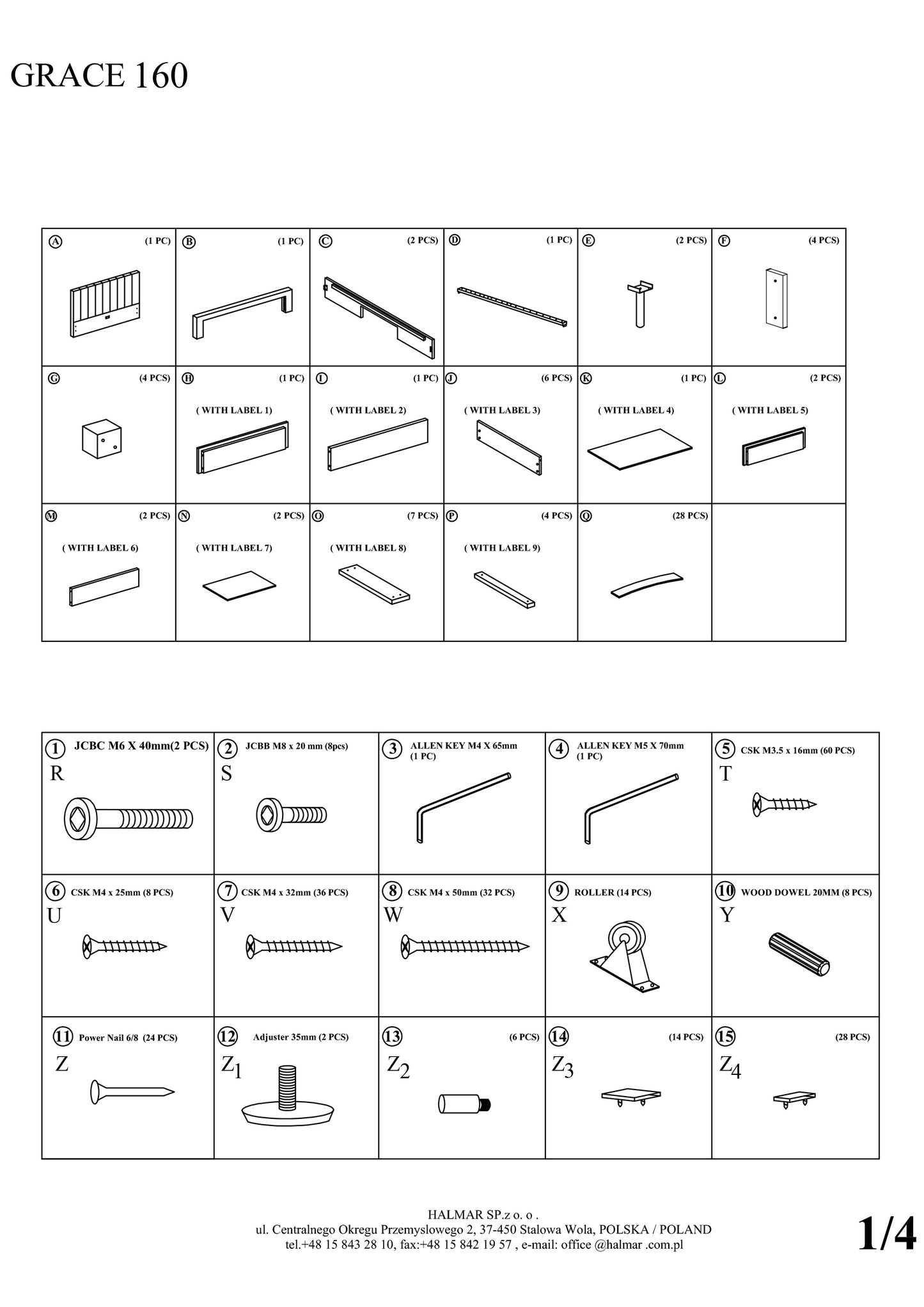 GRACE 160

| A (1 PC) | B (1 PC) | C (2 PCS) | D (1 PC) | E (2 PCS) | F (4 PCS) |
|---|---|---|---|---|---|
| G (4 PCS) | H (1 PC) ( WITH LABEL 1) | I (1 PC) ( WITH LABEL 2) | J (6 PCS) ( WITH LABEL 3) | K (1 PC) ( WITH LABEL 4) | L (2 PCS) ( WITH LABEL 5) |
| M (2 PCS) ( WITH LABEL 6) | N (2 PCS) ( WITH LABEL 7) | O (7 PCS) ( WITH LABEL 8) | P (4 PCS) ( WITH LABEL 9) | Q (28 PCS) | |

| 1 JCBC M6 X 40mm(2 PCS) R | 2 JCBB M8 x 20 mm (8pcs) S | 3 ALLEN KEY M4 X 65mm (1 PC) | 4 ALLEN KEY M5 X 70mm (1 PC) | 5 CSK M3.5 x 16mm (60 PCS) T |
|---|---|---|---|---|
| 6 CSK M4 x 25mm (8 PCS) U | 7 CSK M4 x 32mm (36 PCS) V | 8 CSK M4 x 50mm (32 PCS) W | 9 ROLLER (14 PCS) X | 10 WOOD DOWEL 20MM (8 PCS) Y |
| 11 Power Nail 6/8 (24 PCS) Z | 12 Adjuster 35mm (2 PCS) $Z_1$ | 13 (6 PCS) $Z_2$ | 14 (14 PCS) $Z_3$ | 15 (28 PCS) $Z_4$ |

HALMAR SP.z o. o .
ul. Centralnego Okregu Przemyslowego 2, 37-450 Stalowa Wola, POLSKA / POLAND
tel.+48 15 843 28 10, fax:+48 15 842 19 57 , e-mail: office @halmar .com.pl

1/4